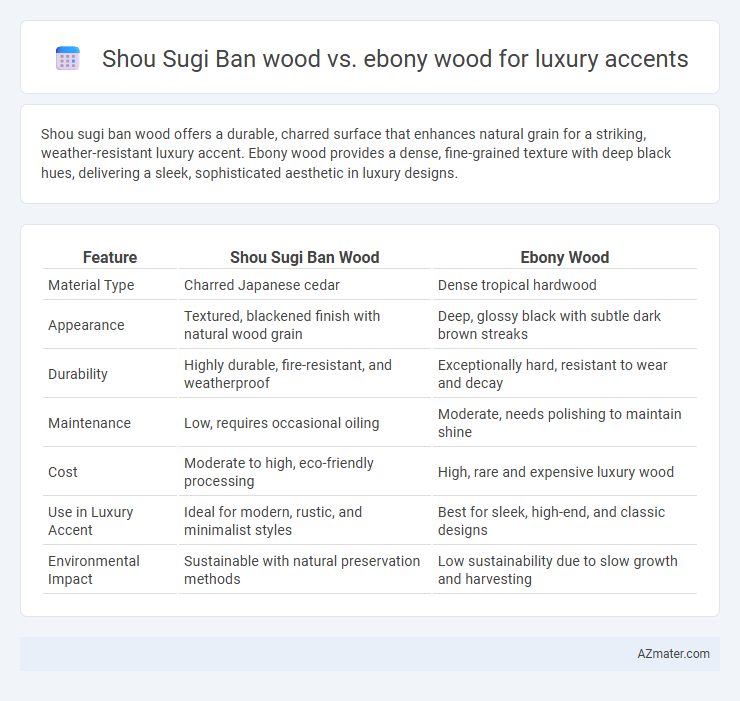 Shou Sugi Ban wood vs. ebony wood for luxury accents

Shou sugi ban wood offers a durable, charred surface that enhances natural grain for a striking, weather-resistant luxury accent. Ebony wood provides a dense, fine-grained texture with deep black hues, delivering a sleek, sophisticated aesthetic in luxury designs.

| Feature | Shou Sugi Ban Wood | Ebony Wood |
|---|---|---|
| Material Type | Charred Japanese cedar | Dense tropical hardwood |
| Appearance | Textured, blackened finish with natural wood grain | Deep, glossy black with subtle dark brown streaks |
| Durability | Highly durable, fire-resistant, and weatherproof | Exceptionally hard, resistant to wear and decay |
| Maintenance | Low, requires occasional oiling | Moderate, needs polishing to maintain shine |
| Cost | Moderate to high, eco-friendly processing | High, rare and expensive luxury wood |
| Use in Luxury Accent | Ideal for modern, rustic, and minimalist styles | Best for sleek, high-end, and classic designs |
| Environmental Impact | Sustainable with natural preservation methods | Low sustainability due to slow growth and harvesting |

AZmater.com