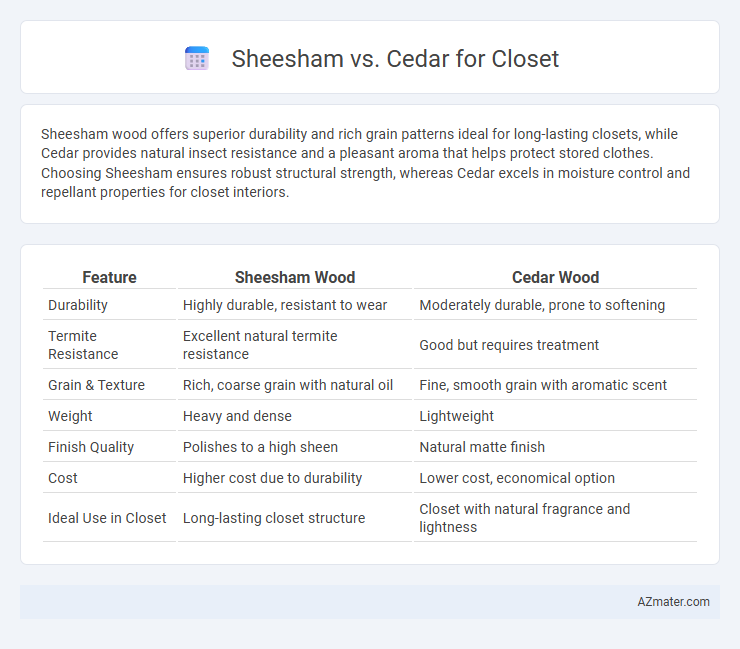 Sheesham vs. Cedar for Closet

Sheesham wood offers superior durability and rich grain patterns ideal for long-lasting closets, while Cedar provides natural insect resistance and a pleasant aroma that helps protect stored clothes. Choosing Sheesham ensures robust structural strength, whereas Cedar excels in moisture control and repellant properties for closet interiors.

| Feature | Sheesham Wood | Cedar Wood |
|---|---|---|
| Durability | Highly durable, resistant to wear | Moderately durable, prone to softening |
| Termite Resistance | Excellent natural termite resistance | Good but requires treatment |
| Grain & Texture | Rich, coarse grain with natural oil | Fine, smooth grain with aromatic scent |
| Weight | Heavy and dense | Lightweight |
| Finish Quality | Polishes to a high sheen | Natural matte finish |
| Cost | Higher cost due to durability | Lower cost, economical option |
| Ideal Use in Closet | Long-lasting closet structure | Closet with natural fragrance and lightness |

AZmater.com