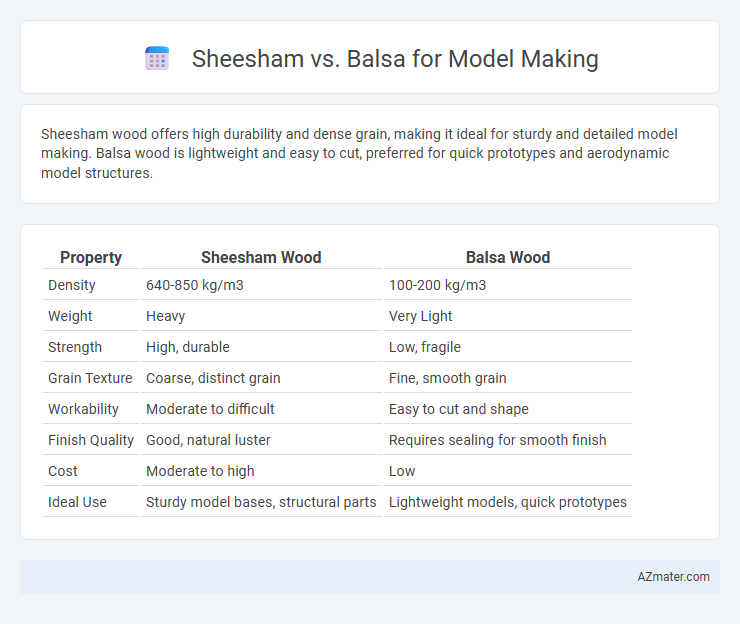 Sheesham vs. Balsa for Model Making

Sheesham wood offers high durability and dense grain, making it ideal for sturdy and detailed model making. Balsa wood is lightweight and easy to cut, preferred for quick prototypes and aerodynamic model structures.

| Property | Sheesham Wood | Balsa Wood |
|---|---|---|
| Density | 640-850 kg/m3 | 100-200 kg/m3 |
| Weight | Heavy | Very Light |
| Strength | High, durable | Low, fragile |
| Grain Texture | Coarse, distinct grain | Fine, smooth grain |
| Workability | Moderate to difficult | Easy to cut and shape |
| Finish Quality | Good, natural luster | Requires sealing for smooth finish |
| Cost | Moderate to high | Low |
| Ideal Use | Sturdy model bases, structural parts | Lightweight models, quick prototypes |

AZmater.com