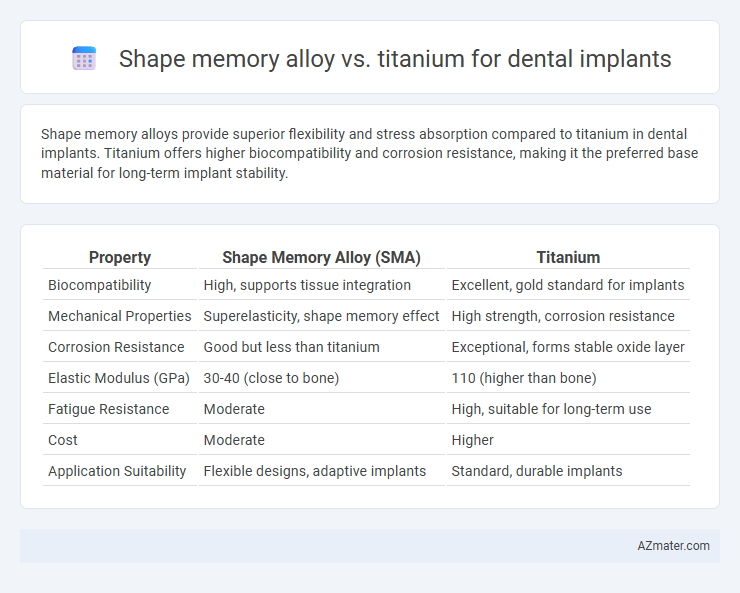 Shape memory alloy vs. titanium for dental implants

Shape memory alloys provide superior flexibility and stress absorption compared to titanium in dental implants. Titanium offers higher biocompatibility and corrosion resistance, making it the preferred base material for long-term implant stability.

| Property | Shape Memory Alloy (SMA) | Titanium |
|---|---|---|
| Biocompatibility | High, supports tissue integration | Excellent, gold standard for implants |
| Mechanical Properties | Superelasticity, shape memory effect | High strength, corrosion resistance |
| Corrosion Resistance | Good but less than titanium | Exceptional, forms stable oxide layer |
| Elastic Modulus (GPa) | 30-40 (close to bone) | 110 (higher than bone) |
| Fatigue Resistance | Moderate | High, suitable for long-term use |
| Cost | Moderate | Higher |
| Application Suitability | Flexible designs, adaptive implants | Standard, durable implants |

AZmater.com