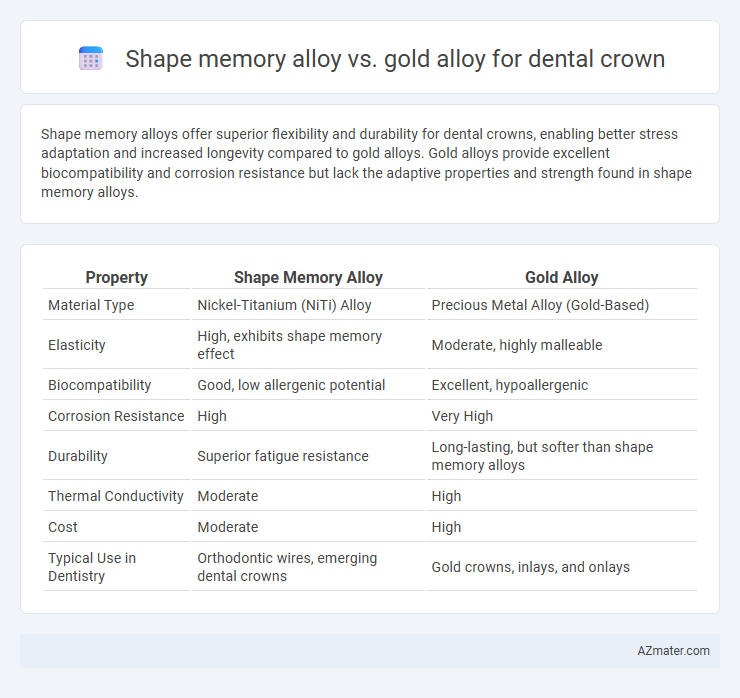 Shape memory alloy vs. gold alloy for dental crown

Shape memory alloys offer superior flexibility and durability for dental crowns, enabling better stress adaptation and increased longevity compared to gold alloys. Gold alloys provide excellent biocompatibility and corrosion resistance but lack the adaptive properties and strength found in shape memory alloys.

| Property | Shape Memory Alloy | Gold Alloy |
|---|---|---|
| Material Type | Nickel-Titanium (NiTi) Alloy | Precious Metal Alloy (Gold-Based) |
| Elasticity | High, exhibits shape memory effect | Moderate, highly malleable |
| Biocompatibility | Good, low allergenic potential | Excellent, hypoallergenic |
| Corrosion Resistance | High | Very High |
| Durability | Superior fatigue resistance | Long-lasting, but softer than shape memory alloys |
| Thermal Conductivity | Moderate | High |
| Cost | Moderate | High |
| Typical Use in Dentistry | Orthodontic wires, emerging dental crowns | Gold crowns, inlays, and onlays |

AZmater.com