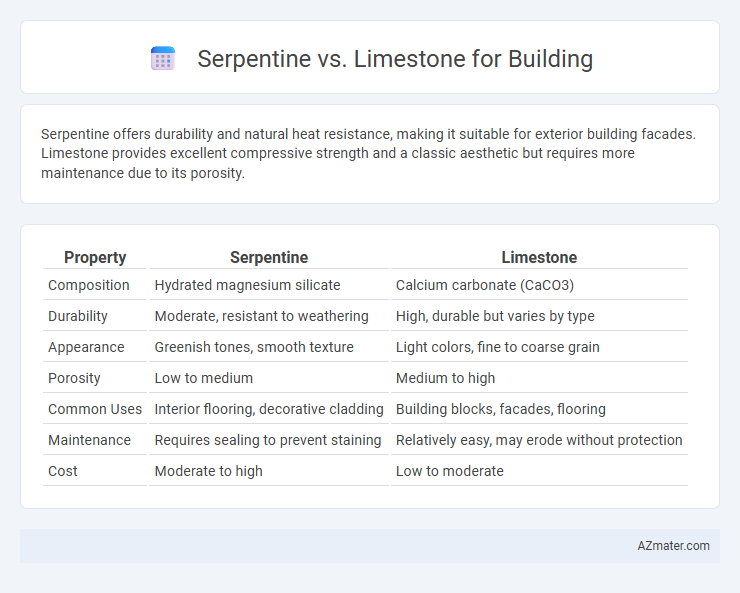 Serpentine vs. Limestone for Building

Serpentine offers durability and natural heat resistance, making it suitable for exterior building facades. Limestone provides excellent compressive strength and a classic aesthetic but requires more maintenance due to its porosity.

| Property | Serpentine | Limestone |
|---|---|---|
| Composition | Hydrated magnesium silicate | Calcium carbonate (CaCO3) |
| Durability | Moderate, resistant to weathering | High, durable but varies by type |
| Appearance | Greenish tones, smooth texture | Light colors, fine to coarse grain |
| Porosity | Low to medium | Medium to high |
| Common Uses | Interior flooring, decorative cladding | Building blocks, facades, flooring |
| Maintenance | Requires sealing to prevent staining | Relatively easy, may erode without protection |
| Cost | Moderate to high | Low to moderate |

AZmater.com