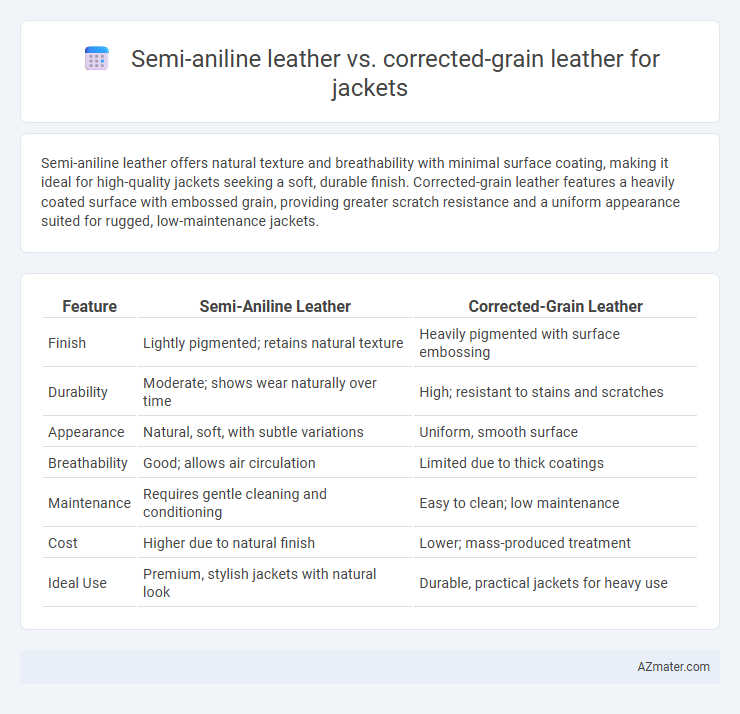 Semi-aniline leather vs. corrected-grain leather for jackets

Semi-aniline leather offers natural texture and breathability with minimal surface coating, making it ideal for high-quality jackets seeking a soft, durable finish. Corrected-grain leather features a heavily coated surface with embossed grain, providing greater scratch resistance and a uniform appearance suited for rugged, low-maintenance jackets.

| Feature | Semi-Aniline Leather | Corrected-Grain Leather |
|---|---|---|
| Finish | Lightly pigmented; retains natural texture | Heavily pigmented with surface embossing |
| Durability | Moderate; shows wear naturally over time | High; resistant to stains and scratches |
| Appearance | Natural, soft, with subtle variations | Uniform, smooth surface |
| Breathability | Good; allows air circulation | Limited due to thick coatings |
| Maintenance | Requires gentle cleaning and conditioning | Easy to clean; low maintenance |
| Cost | Higher due to natural finish | Lower; mass-produced treatment |
| Ideal Use | Premium, stylish jackets with natural look | Durable, practical jackets for heavy use |

AZmater.com