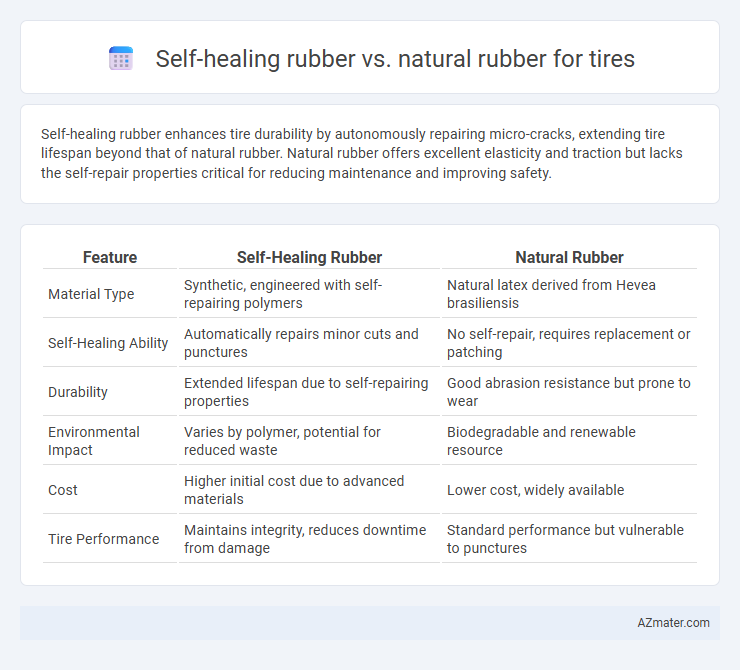 Self-healing rubber vs. natural rubber for tires

Self-healing rubber enhances tire durability by autonomously repairing micro-cracks, extending tire lifespan beyond that of natural rubber. Natural rubber offers excellent elasticity and traction but lacks the self-repair properties critical for reducing maintenance and improving safety.

| Feature | Self-Healing Rubber | Natural Rubber |
|---|---|---|
| Material Type | Synthetic, engineered with self-repairing polymers | Natural latex derived from Hevea brasiliensis |
| Self-Healing Ability | Automatically repairs minor cuts and punctures | No self-repair, requires replacement or patching |
| Durability | Extended lifespan due to self-repairing properties | Good abrasion resistance but prone to wear |
| Environmental Impact | Varies by polymer, potential for reduced waste | Biodegradable and renewable resource |
| Cost | Higher initial cost due to advanced materials | Lower cost, widely available |
| Tire Performance | Maintains integrity, reduces downtime from damage | Standard performance but vulnerable to punctures |

AZmater.com