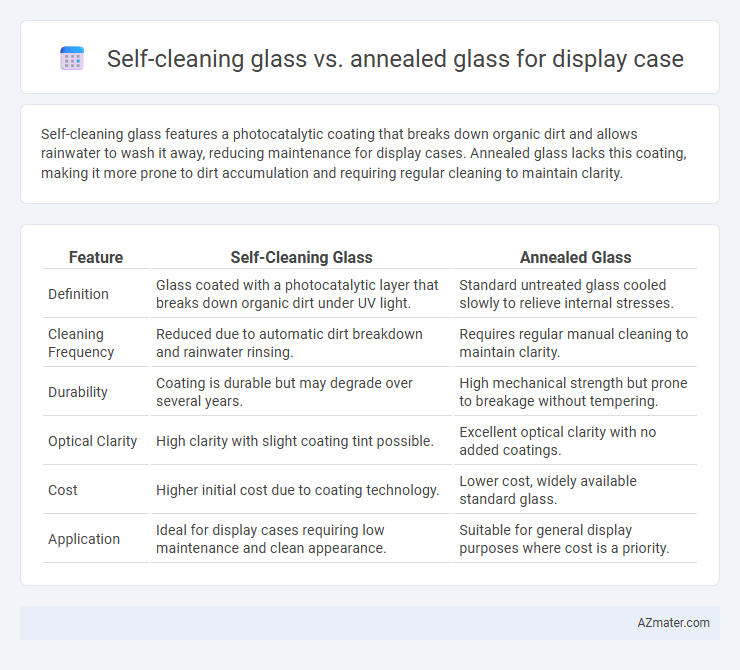 Self-cleaning glass vs. annealed glass for display case

Self-cleaning glass features a photocatalytic coating that breaks down organic dirt and allows rainwater to wash it away, reducing maintenance for display cases. Annealed glass lacks this coating, making it more prone to dirt accumulation and requiring regular cleaning to maintain clarity.

| Feature | Self-Cleaning Glass | Annealed Glass |
|---|---|---|
| Definition | Glass coated with a photocatalytic layer that breaks down organic dirt under UV light. | Standard untreated glass cooled slowly to relieve internal stresses. |
| Cleaning Frequency | Reduced due to automatic dirt breakdown and rainwater rinsing. | Requires regular manual cleaning to maintain clarity. |
| Durability | Coating is durable but may degrade over several years. | High mechanical strength but prone to breakage without tempering. |
| Optical Clarity | High clarity with slight coating tint possible. | Excellent optical clarity with no added coatings. |
| Cost | Higher initial cost due to coating technology. | Lower cost, widely available standard glass. |
| Application | Ideal for display cases requiring low maintenance and clean appearance. | Suitable for general display purposes where cost is a priority. |

AZmater.com