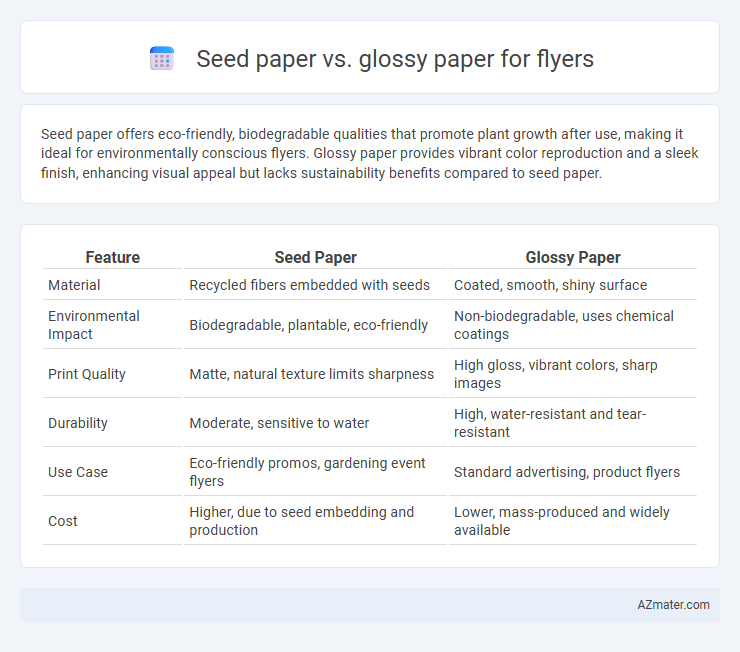 Seed paper vs. glossy paper for flyers

Seed paper offers eco-friendly, biodegradable qualities that promote plant growth after use, making it ideal for environmentally conscious flyers. Glossy paper provides vibrant color reproduction and a sleek finish, enhancing visual appeal but lacks sustainability benefits compared to seed paper.

| Feature | Seed Paper | Glossy Paper |
|---|---|---|
| Material | Recycled fibers embedded with seeds | Coated, smooth, shiny surface |
| Environmental Impact | Biodegradable, plantable, eco-friendly | Non-biodegradable, uses chemical coatings |
| Print Quality | Matte, natural texture limits sharpness | High gloss, vibrant colors, sharp images |
| Durability | Moderate, sensitive to water | High, water-resistant and tear-resistant |
| Use Case | Eco-friendly promos, gardening event flyers | Standard advertising, product flyers |
| Cost | Higher, due to seed embedding and production | Lower, mass-produced and widely available |

AZmater.com