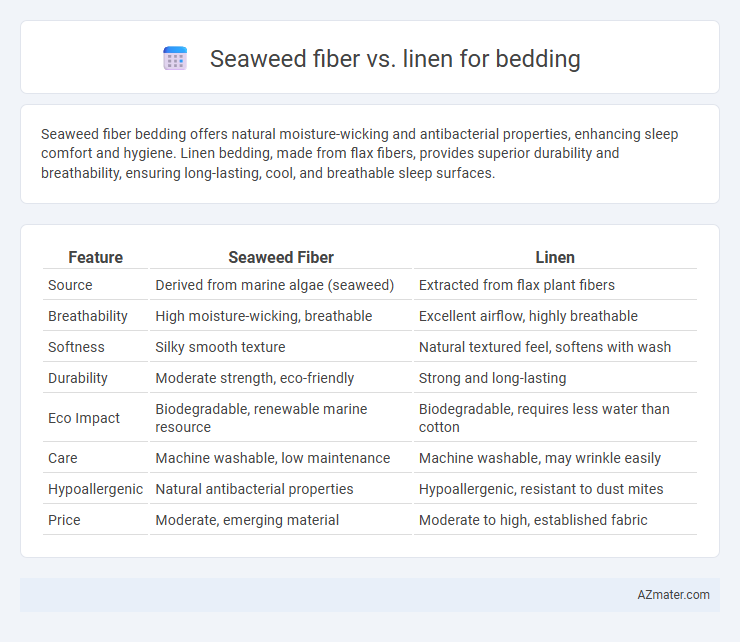 Seaweed fiber vs. linen for bedding

Seaweed fiber bedding offers natural moisture-wicking and antibacterial properties, enhancing sleep comfort and hygiene. Linen bedding, made from flax fibers, provides superior durability and breathability, ensuring long-lasting, cool, and breathable sleep surfaces.

| Feature | Seaweed Fiber | Linen |
|---|---|---|
| Source | Derived from marine algae (seaweed) | Extracted from flax plant fibers |
| Breathability | High moisture-wicking, breathable | Excellent airflow, highly breathable |
| Softness | Silky smooth texture | Natural textured feel, softens with wash |
| Durability | Moderate strength, eco-friendly | Strong and long-lasting |
| Eco Impact | Biodegradable, renewable marine resource | Biodegradable, requires less water than cotton |
| Care | Machine washable, low maintenance | Machine washable, may wrinkle easily |
| Hypoallergenic | Natural antibacterial properties | Hypoallergenic, resistant to dust mites |
| Price | Moderate, emerging material | Moderate to high, established fabric |

AZmater.com