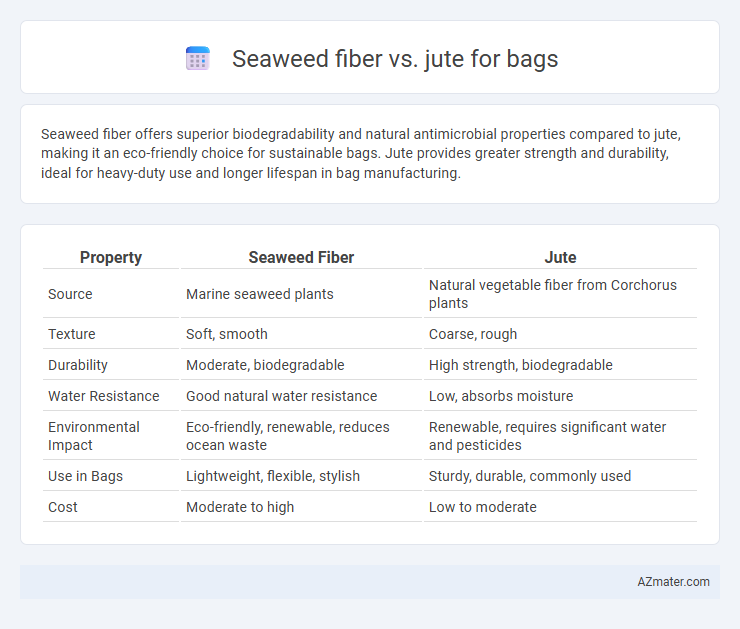 Seaweed fiber vs. jute for bags

Seaweed fiber offers superior biodegradability and natural antimicrobial properties compared to jute, making it an eco-friendly choice for sustainable bags. Jute provides greater strength and durability, ideal for heavy-duty use and longer lifespan in bag manufacturing.

| Property | Seaweed Fiber | Jute |
|---|---|---|
| Source | Marine seaweed plants | Natural vegetable fiber from Corchorus plants |
| Texture | Soft, smooth | Coarse, rough |
| Durability | Moderate, biodegradable | High strength, biodegradable |
| Water Resistance | Good natural water resistance | Low, absorbs moisture |
| Environmental Impact | Eco-friendly, renewable, reduces ocean waste | Renewable, requires significant water and pesticides |
| Use in Bags | Lightweight, flexible, stylish | Sturdy, durable, commonly used |
| Cost | Moderate to high | Low to moderate |

AZmater.com