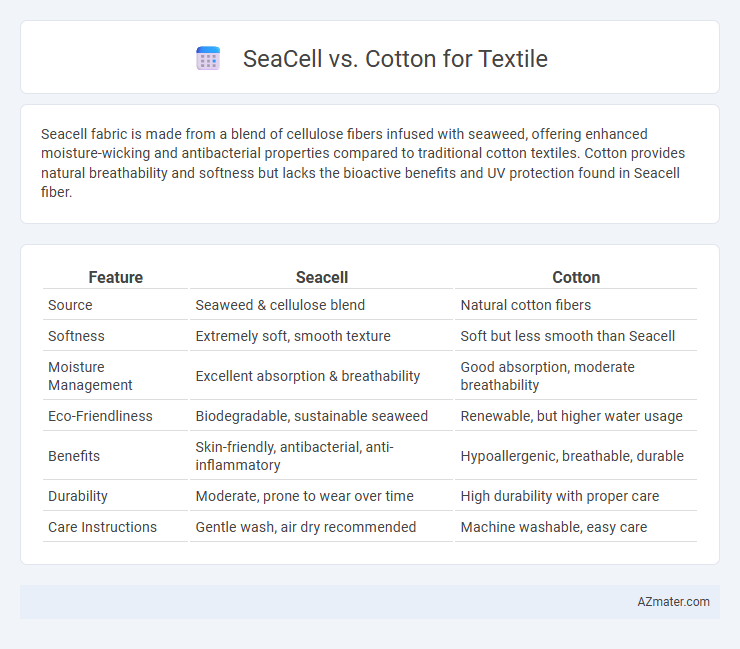 SeaCell vs. Cotton for Textile

Seacell fabric is made from a blend of cellulose fibers infused with seaweed, offering enhanced moisture-wicking and antibacterial properties compared to traditional cotton textiles. Cotton provides natural breathability and softness but lacks the bioactive benefits and UV protection found in Seacell fiber.

| Feature | Seacell | Cotton |
|---|---|---|
| Source | Seaweed & cellulose blend | Natural cotton fibers |
| Softness | Extremely soft, smooth texture | Soft but less smooth than Seacell |
| Moisture Management | Excellent absorption & breathability | Good absorption, moderate breathability |
| Eco-Friendliness | Biodegradable, sustainable seaweed | Renewable, but higher water usage |
| Benefits | Skin-friendly, antibacterial, anti-inflammatory | Hypoallergenic, breathable, durable |
| Durability | Moderate, prone to wear over time | High durability with proper care |
| Care Instructions | Gentle wash, air dry recommended | Machine washable, easy care |

AZmater.com