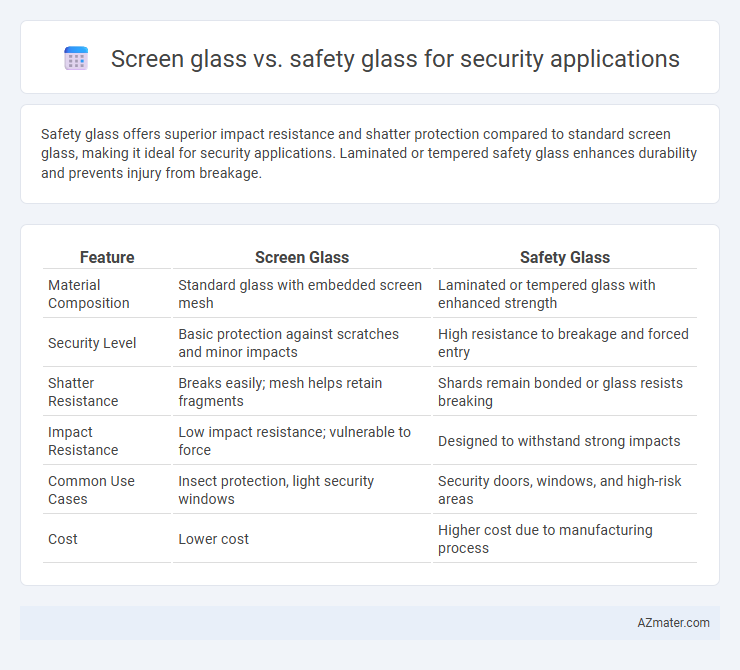 Screen glass vs. safety glass for security applications

Safety glass offers superior impact resistance and shatter protection compared to standard screen glass, making it ideal for security applications. Laminated or tempered safety glass enhances durability and prevents injury from breakage.

| Feature | Screen Glass | Safety Glass |
|---|---|---|
| Material Composition | Standard glass with embedded screen mesh | Laminated or tempered glass with enhanced strength |
| Security Level | Basic protection against scratches and minor impacts | High resistance to breakage and forced entry |
| Shatter Resistance | Breaks easily; mesh helps retain fragments | Shards remain bonded or glass resists breaking |
| Impact Resistance | Low impact resistance; vulnerable to force | Designed to withstand strong impacts |
| Common Use Cases | Insect protection, light security windows | Security doors, windows, and high-risk areas |
| Cost | Lower cost | Higher cost due to manufacturing process |

AZmater.com