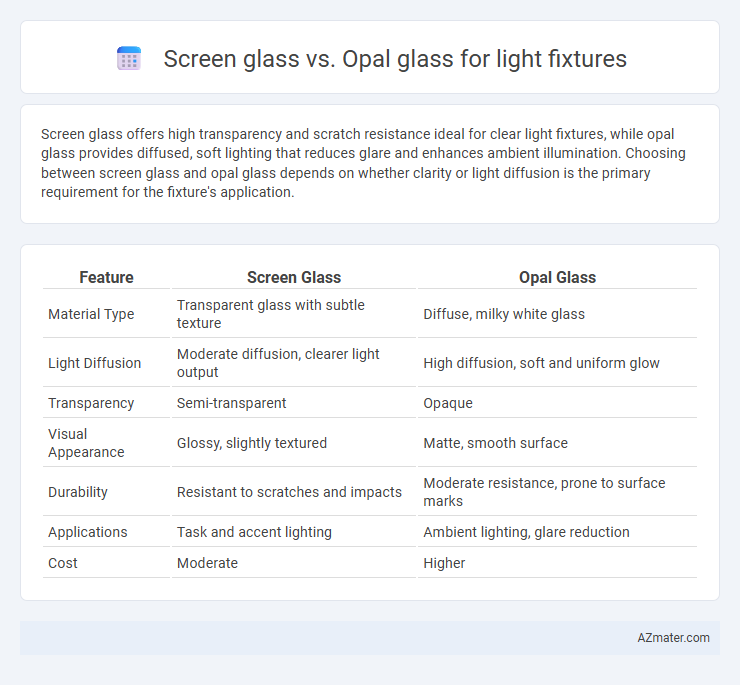 Screen glass vs. Opal glass for light fixtures

Screen glass offers high transparency and scratch resistance ideal for clear light fixtures, while opal glass provides diffused, soft lighting that reduces glare and enhances ambient illumination. Choosing between screen glass and opal glass depends on whether clarity or light diffusion is the primary requirement for the fixture's application.

| Feature | Screen Glass | Opal Glass |
|---|---|---|
| Material Type | Transparent glass with subtle texture | Diffuse, milky white glass |
| Light Diffusion | Moderate diffusion, clearer light output | High diffusion, soft and uniform glow |
| Transparency | Semi-transparent | Opaque |
| Visual Appearance | Glossy, slightly textured | Matte, smooth surface |
| Durability | Resistant to scratches and impacts | Moderate resistance, prone to surface marks |
| Applications | Task and accent lighting | Ambient lighting, glare reduction |
| Cost | Moderate | Higher |

AZmater.com