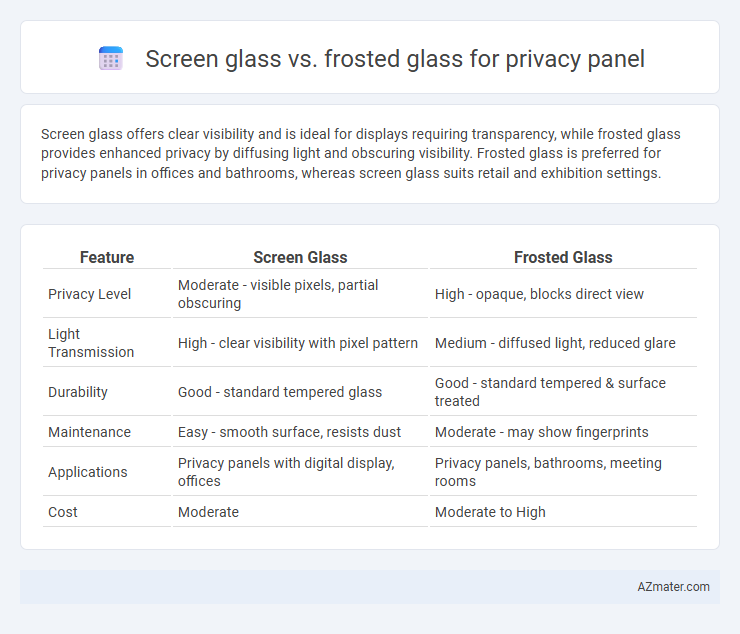 Screen glass vs. frosted glass for privacy panel

Screen glass offers clear visibility and is ideal for displays requiring transparency, while frosted glass provides enhanced privacy by diffusing light and obscuring visibility. Frosted glass is preferred for privacy panels in offices and bathrooms, whereas screen glass suits retail and exhibition settings.

| Feature | Screen Glass | Frosted Glass |
|---|---|---|
| Privacy Level | Moderate - visible pixels, partial obscuring | High - opaque, blocks direct view |
| Light Transmission | High - clear visibility with pixel pattern | Medium - diffused light, reduced glare |
| Durability | Good - standard tempered glass | Good - standard tempered & surface treated |
| Maintenance | Easy - smooth surface, resists dust | Moderate - may show fingerprints |
| Applications | Privacy panels with digital display, offices | Privacy panels, bathrooms, meeting rooms |
| Cost | Moderate | Moderate to High |

AZmater.com