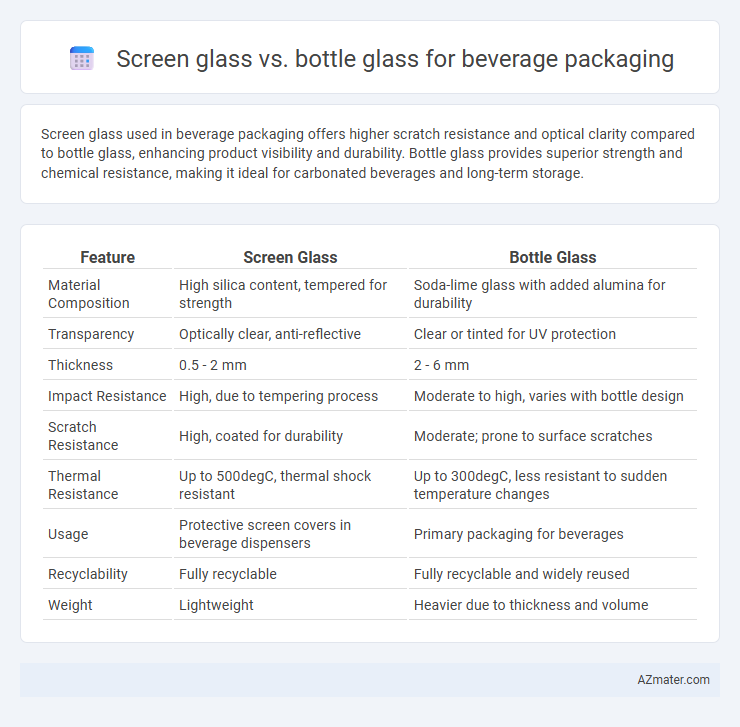 Screen glass vs. bottle glass for beverage packaging

Screen glass used in beverage packaging offers higher scratch resistance and optical clarity compared to bottle glass, enhancing product visibility and durability. Bottle glass provides superior strength and chemical resistance, making it ideal for carbonated beverages and long-term storage.

| Feature | Screen Glass | Bottle Glass |
|---|---|---|
| Material Composition | High silica content, tempered for strength | Soda-lime glass with added alumina for durability |
| Transparency | Optically clear, anti-reflective | Clear or tinted for UV protection |
| Thickness | 0.5 - 2 mm | 2 - 6 mm |
| Impact Resistance | High, due to tempering process | Moderate to high, varies with bottle design |
| Scratch Resistance | High, coated for durability | Moderate; prone to surface scratches |
| Thermal Resistance | Up to 500degC, thermal shock resistant | Up to 300degC, less resistant to sudden temperature changes |
| Usage | Protective screen covers in beverage dispensers | Primary packaging for beverages |
| Recyclability | Fully recyclable | Fully recyclable and widely reused |
| Weight | Lightweight | Heavier due to thickness and volume |

AZmater.com