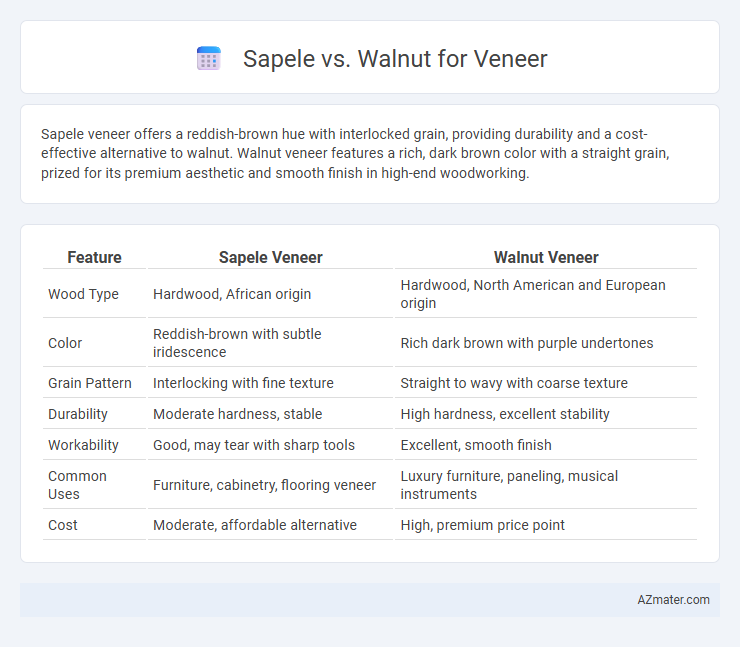 Sapele vs. Walnut for Veneer

Sapele veneer offers a reddish-brown hue with interlocked grain, providing durability and a cost-effective alternative to walnut. Walnut veneer features a rich, dark brown color with a straight grain, prized for its premium aesthetic and smooth finish in high-end woodworking.

| Feature | Sapele Veneer | Walnut Veneer |
|---|---|---|
| Wood Type | Hardwood, African origin | Hardwood, North American and European origin |
| Color | Reddish-brown with subtle iridescence | Rich dark brown with purple undertones |
| Grain Pattern | Interlocking with fine texture | Straight to wavy with coarse texture |
| Durability | Moderate hardness, stable | High hardness, excellent stability |
| Workability | Good, may tear with sharp tools | Excellent, smooth finish |
| Common Uses | Furniture, cabinetry, flooring veneer | Luxury furniture, paneling, musical instruments |
| Cost | Moderate, affordable alternative | High, premium price point |

AZmater.com