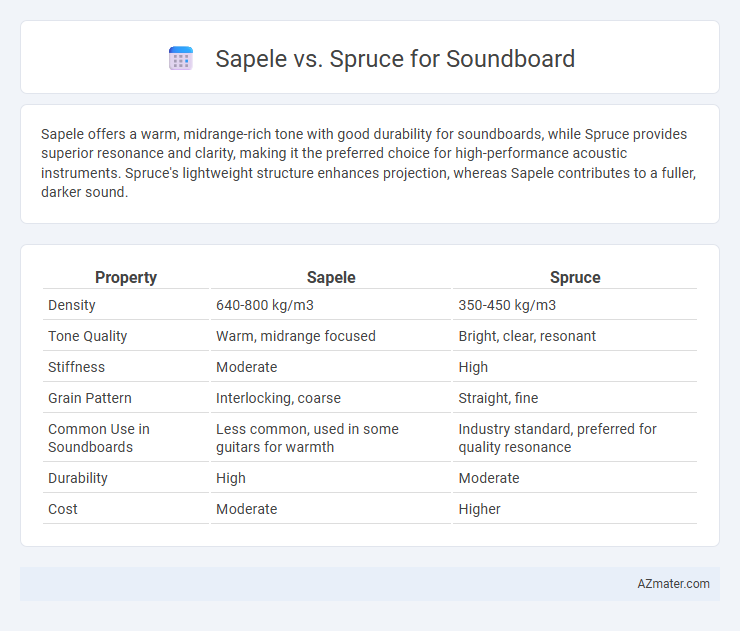 Sapele vs. Spruce for Soundboard

Sapele offers a warm, midrange-rich tone with good durability for soundboards, while Spruce provides superior resonance and clarity, making it the preferred choice for high-performance acoustic instruments. Spruce's lightweight structure enhances projection, whereas Sapele contributes to a fuller, darker sound.

| Property | Sapele | Spruce |
|---|---|---|
| Density | 640-800 kg/m3 | 350-450 kg/m3 |
| Tone Quality | Warm, midrange focused | Bright, clear, resonant |
| Stiffness | Moderate | High |
| Grain Pattern | Interlocking, coarse | Straight, fine |
| Common Use in Soundboards | Less common, used in some guitars for warmth | Industry standard, preferred for quality resonance |
| Durability | High | Moderate |
| Cost | Moderate | Higher |

AZmater.com