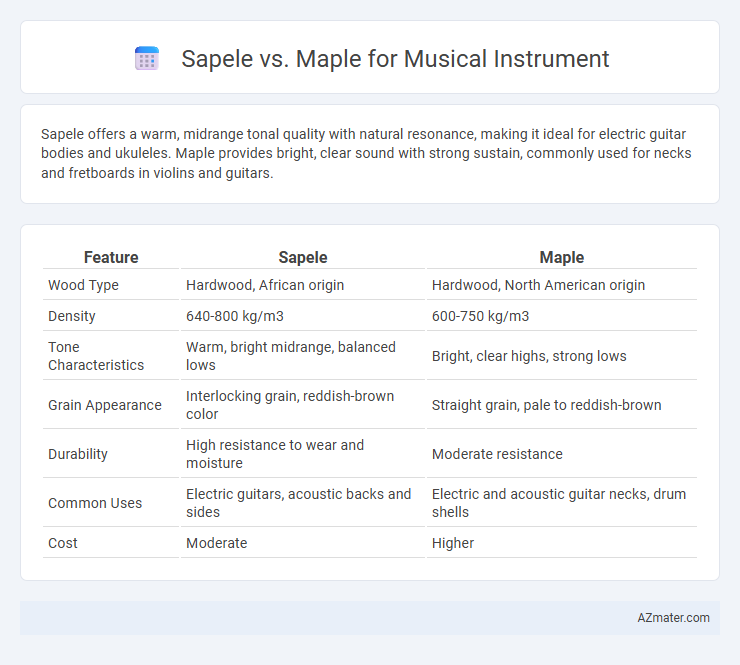 Sapele vs. Maple for Musical Instrument

Sapele offers a warm, midrange tonal quality with natural resonance, making it ideal for electric guitar bodies and ukuleles. Maple provides bright, clear sound with strong sustain, commonly used for necks and fretboards in violins and guitars.

| Feature | Sapele | Maple |
|---|---|---|
| Wood Type | Hardwood, African origin | Hardwood, North American origin |
| Density | 640-800 kg/m3 | 600-750 kg/m3 |
| Tone Characteristics | Warm, bright midrange, balanced lows | Bright, clear highs, strong lows |
| Grain Appearance | Interlocking grain, reddish-brown color | Straight grain, pale to reddish-brown |
| Durability | High resistance to wear and moisture | Moderate resistance |
| Common Uses | Electric guitars, acoustic backs and sides | Electric and acoustic guitar necks, drum shells |
| Cost | Moderate | Higher |

AZmater.com