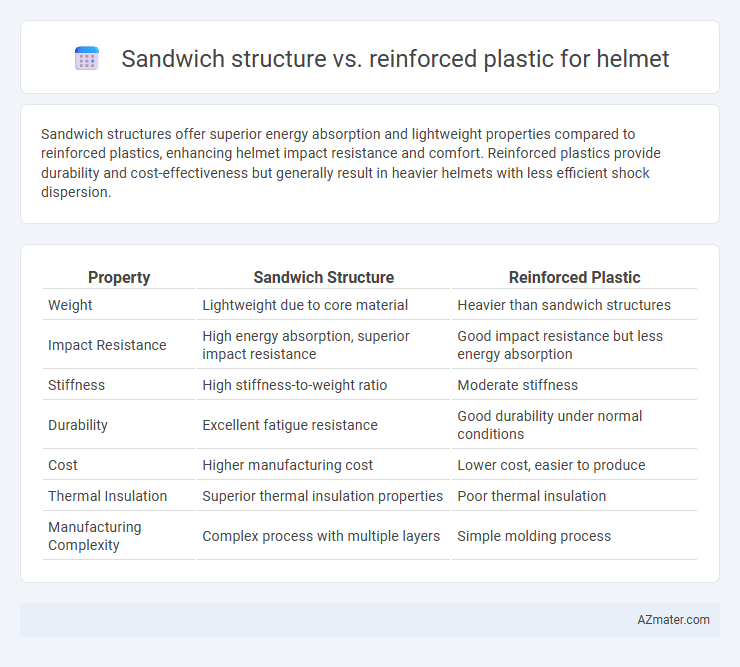 Sandwich structure vs. reinforced plastic for helmet

Sandwich structures offer superior energy absorption and lightweight properties compared to reinforced plastics, enhancing helmet impact resistance and comfort. Reinforced plastics provide durability and cost-effectiveness but generally result in heavier helmets with less efficient shock dispersion.

| Property | Sandwich Structure | Reinforced Plastic |
|---|---|---|
| Weight | Lightweight due to core material | Heavier than sandwich structures |
| Impact Resistance | High energy absorption, superior impact resistance | Good impact resistance but less energy absorption |
| Stiffness | High stiffness-to-weight ratio | Moderate stiffness |
| Durability | Excellent fatigue resistance | Good durability under normal conditions |
| Cost | Higher manufacturing cost | Lower cost, easier to produce |
| Thermal Insulation | Superior thermal insulation properties | Poor thermal insulation |
| Manufacturing Complexity | Complex process with multiple layers | Simple molding process |

AZmater.com