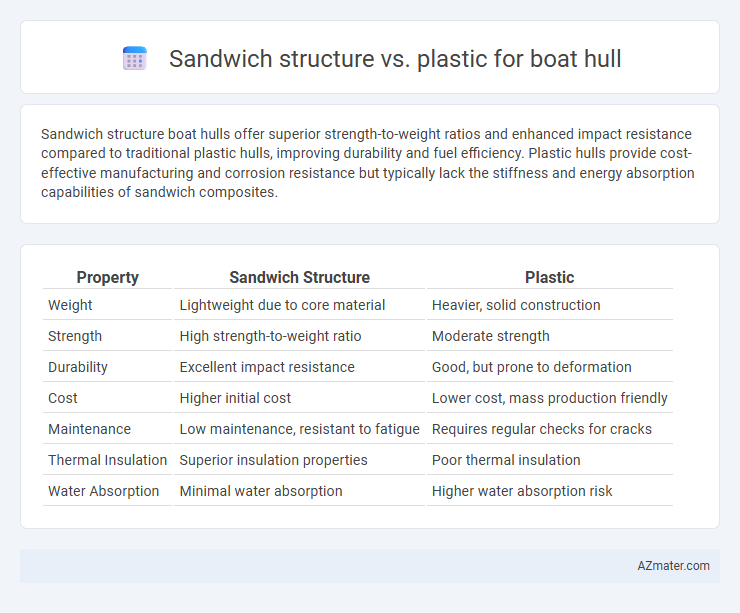 Sandwich structure vs. plastic for boat hull

Sandwich structure boat hulls offer superior strength-to-weight ratios and enhanced impact resistance compared to traditional plastic hulls, improving durability and fuel efficiency. Plastic hulls provide cost-effective manufacturing and corrosion resistance but typically lack the stiffness and energy absorption capabilities of sandwich composites.

| Property | Sandwich Structure | Plastic |
|---|---|---|
| Weight | Lightweight due to core material | Heavier, solid construction |
| Strength | High strength-to-weight ratio | Moderate strength |
| Durability | Excellent impact resistance | Good, but prone to deformation |
| Cost | Higher initial cost | Lower cost, mass production friendly |
| Maintenance | Low maintenance, resistant to fatigue | Requires regular checks for cracks |
| Thermal Insulation | Superior insulation properties | Poor thermal insulation |
| Water Absorption | Minimal water absorption | Higher water absorption risk |

AZmater.com