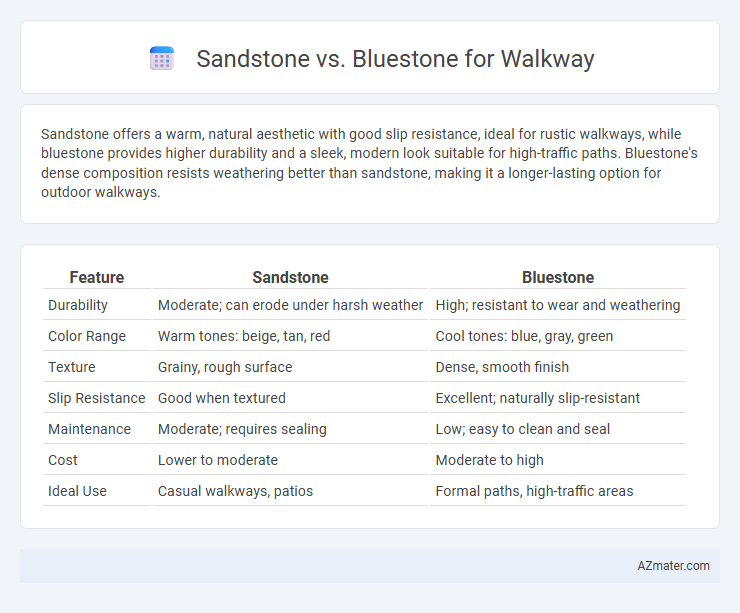 Sandstone vs. Bluestone for Walkway

Sandstone offers a warm, natural aesthetic with good slip resistance, ideal for rustic walkways, while bluestone provides higher durability and a sleek, modern look suitable for high-traffic paths. Bluestone's dense composition resists weathering better than sandstone, making it a longer-lasting option for outdoor walkways.

| Feature | Sandstone | Bluestone |
|---|---|---|
| Durability | Moderate; can erode under harsh weather | High; resistant to wear and weathering |
| Color Range | Warm tones: beige, tan, red | Cool tones: blue, gray, green |
| Texture | Grainy, rough surface | Dense, smooth finish |
| Slip Resistance | Good when textured | Excellent; naturally slip-resistant |
| Maintenance | Moderate; requires sealing | Low; easy to clean and seal |
| Cost | Lower to moderate | Moderate to high |
| Ideal Use | Casual walkways, patios | Formal paths, high-traffic areas |

AZmater.com