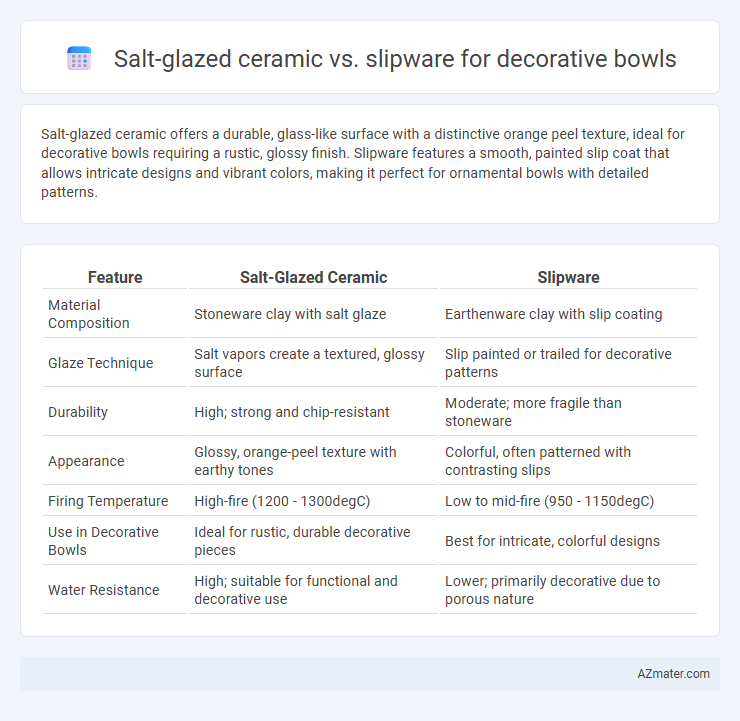 Salt-glazed ceramic vs. slipware for decorative bowls

Salt-glazed ceramic offers a durable, glass-like surface with a distinctive orange peel texture, ideal for decorative bowls requiring a rustic, glossy finish. Slipware features a smooth, painted slip coat that allows intricate designs and vibrant colors, making it perfect for ornamental bowls with detailed patterns.

| Feature | Salt-Glazed Ceramic | Slipware |
|---|---|---|
| Material Composition | Stoneware clay with salt glaze | Earthenware clay with slip coating |
| Glaze Technique | Salt vapors create a textured, glossy surface | Slip painted or trailed for decorative patterns |
| Durability | High; strong and chip-resistant | Moderate; more fragile than stoneware |
| Appearance | Glossy, orange-peel texture with earthy tones | Colorful, often patterned with contrasting slips |
| Firing Temperature | High-fire (1200 - 1300degC) | Low to mid-fire (950 - 1150degC) |
| Use in Decorative Bowls | Ideal for rustic, durable decorative pieces | Best for intricate, colorful designs |
| Water Resistance | High; suitable for functional and decorative use | Lower; primarily decorative due to porous nature |

AZmater.com