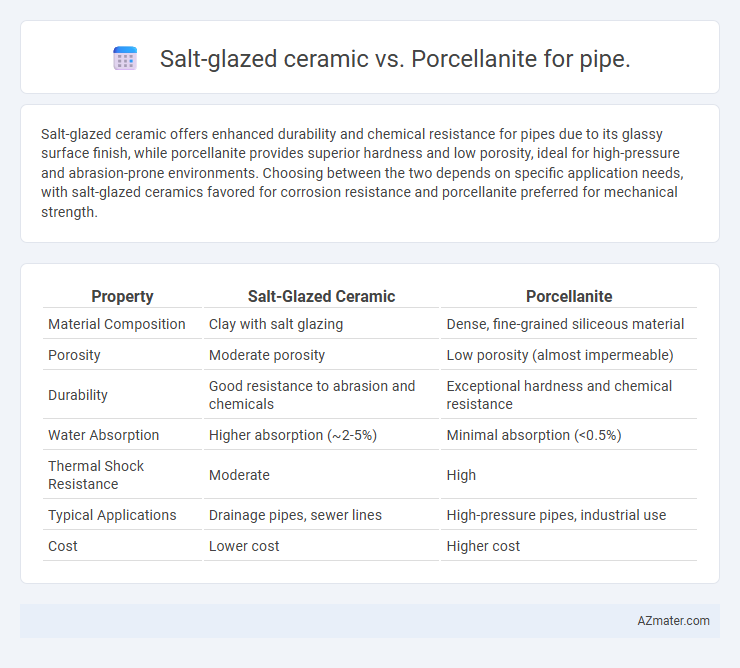 Salt-glazed ceramic vs. Porcellanite for pipe.

Salt-glazed ceramic offers enhanced durability and chemical resistance for pipes due to its glassy surface finish, while porcellanite provides superior hardness and low porosity, ideal for high-pressure and abrasion-prone environments. Choosing between the two depends on specific application needs, with salt-glazed ceramics favored for corrosion resistance and porcellanite preferred for mechanical strength.

| Property | Salt-Glazed Ceramic | Porcellanite |
|---|---|---|
| Material Composition | Clay with salt glazing | Dense, fine-grained siliceous material |
| Porosity | Moderate porosity | Low porosity (almost impermeable) |
| Durability | Good resistance to abrasion and chemicals | Exceptional hardness and chemical resistance |
| Water Absorption | Higher absorption (~2-5%) | Minimal absorption (<0.5%) |
| Thermal Shock Resistance | Moderate | High |
| Typical Applications | Drainage pipes, sewer lines | High-pressure pipes, industrial use |
| Cost | Lower cost | Higher cost |

AZmater.com