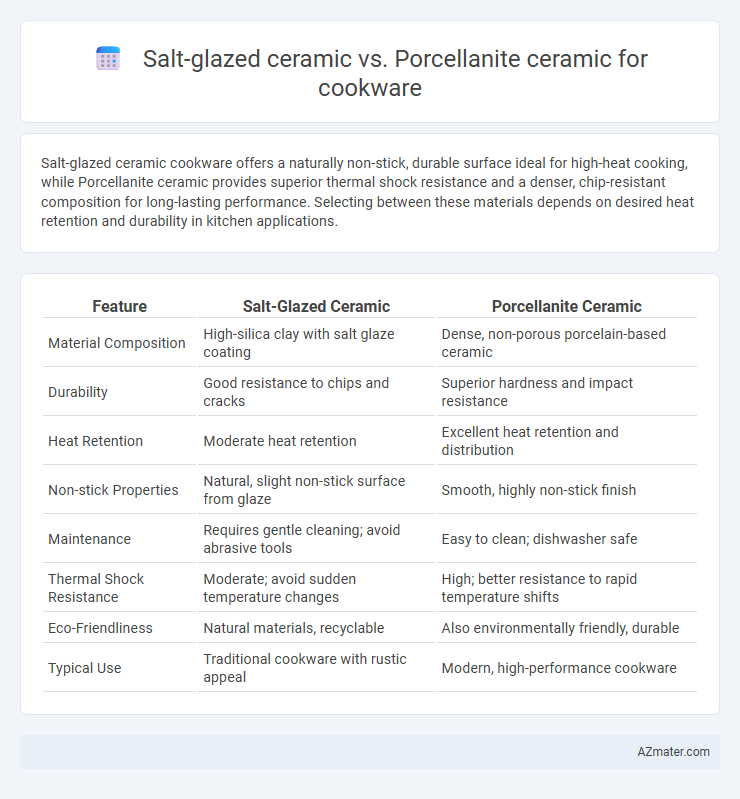 Salt-glazed ceramic vs. Porcellanite ceramic for cookware

Salt-glazed ceramic cookware offers a naturally non-stick, durable surface ideal for high-heat cooking, while Porcellanite ceramic provides superior thermal shock resistance and a denser, chip-resistant composition for long-lasting performance. Selecting between these materials depends on desired heat retention and durability in kitchen applications.

| Feature | Salt-Glazed Ceramic | Porcellanite Ceramic |
|---|---|---|
| Material Composition | High-silica clay with salt glaze coating | Dense, non-porous porcelain-based ceramic |
| Durability | Good resistance to chips and cracks | Superior hardness and impact resistance |
| Heat Retention | Moderate heat retention | Excellent heat retention and distribution |
| Non-stick Properties | Natural, slight non-stick surface from glaze | Smooth, highly non-stick finish |
| Maintenance | Requires gentle cleaning; avoid abrasive tools | Easy to clean; dishwasher safe |
| Thermal Shock Resistance | Moderate; avoid sudden temperature changes | High; better resistance to rapid temperature shifts |
| Eco-Friendliness | Natural materials, recyclable | Also environmentally friendly, durable |
| Typical Use | Traditional cookware with rustic appeal | Modern, high-performance cookware |

AZmater.com