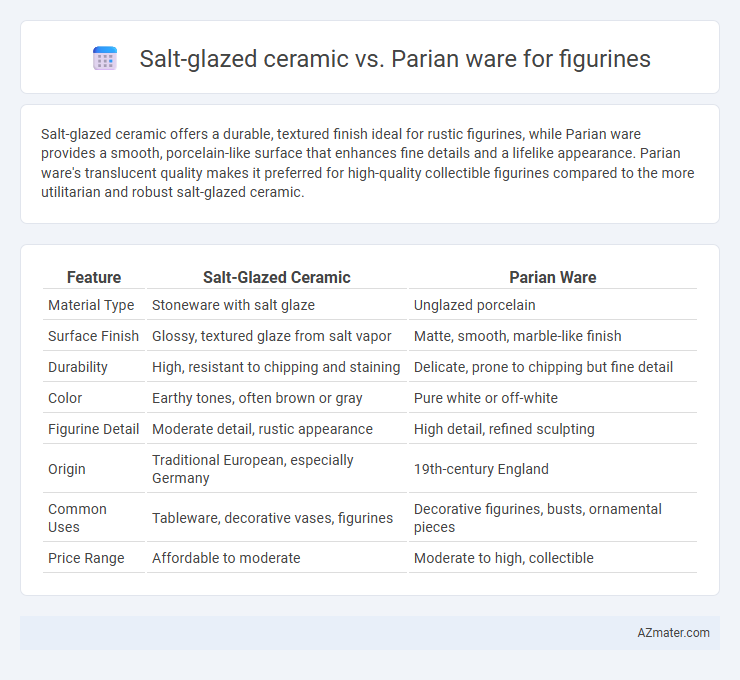 Salt-glazed ceramic vs. Parian ware for figurines

Salt-glazed ceramic offers a durable, textured finish ideal for rustic figurines, while Parian ware provides a smooth, porcelain-like surface that enhances fine details and a lifelike appearance. Parian ware's translucent quality makes it preferred for high-quality collectible figurines compared to the more utilitarian and robust salt-glazed ceramic.

| Feature | Salt-Glazed Ceramic | Parian Ware |
|---|---|---|
| Material Type | Stoneware with salt glaze | Unglazed porcelain |
| Surface Finish | Glossy, textured glaze from salt vapor | Matte, smooth, marble-like finish |
| Durability | High, resistant to chipping and staining | Delicate, prone to chipping but fine detail |
| Color | Earthy tones, often brown or gray | Pure white or off-white |
| Figurine Detail | Moderate detail, rustic appearance | High detail, refined sculpting |
| Origin | Traditional European, especially Germany | 19th-century England |
| Common Uses | Tableware, decorative vases, figurines | Decorative figurines, busts, ornamental pieces |
| Price Range | Affordable to moderate | Moderate to high, collectible |

AZmater.com