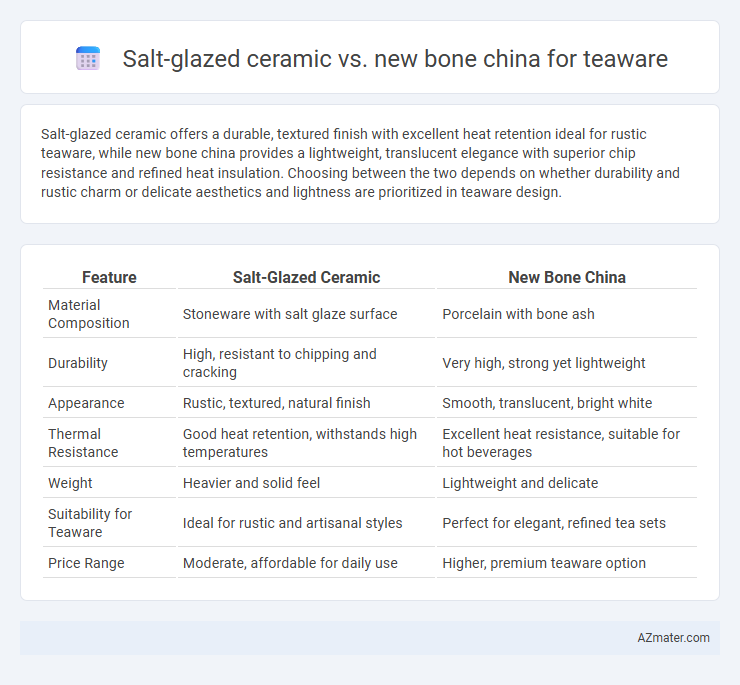 Salt-glazed ceramic vs. new bone china for teaware

Salt-glazed ceramic offers a durable, textured finish with excellent heat retention ideal for rustic teaware, while new bone china provides a lightweight, translucent elegance with superior chip resistance and refined heat insulation. Choosing between the two depends on whether durability and rustic charm or delicate aesthetics and lightness are prioritized in teaware design.

| Feature | Salt-Glazed Ceramic | New Bone China |
|---|---|---|
| Material Composition | Stoneware with salt glaze surface | Porcelain with bone ash |
| Durability | High, resistant to chipping and cracking | Very high, strong yet lightweight |
| Appearance | Rustic, textured, natural finish | Smooth, translucent, bright white |
| Thermal Resistance | Good heat retention, withstands high temperatures | Excellent heat resistance, suitable for hot beverages |
| Weight | Heavier and solid feel | Lightweight and delicate |
| Suitability for Teaware | Ideal for rustic and artisanal styles | Perfect for elegant, refined tea sets |
| Price Range | Moderate, affordable for daily use | Higher, premium teaware option |

AZmater.com