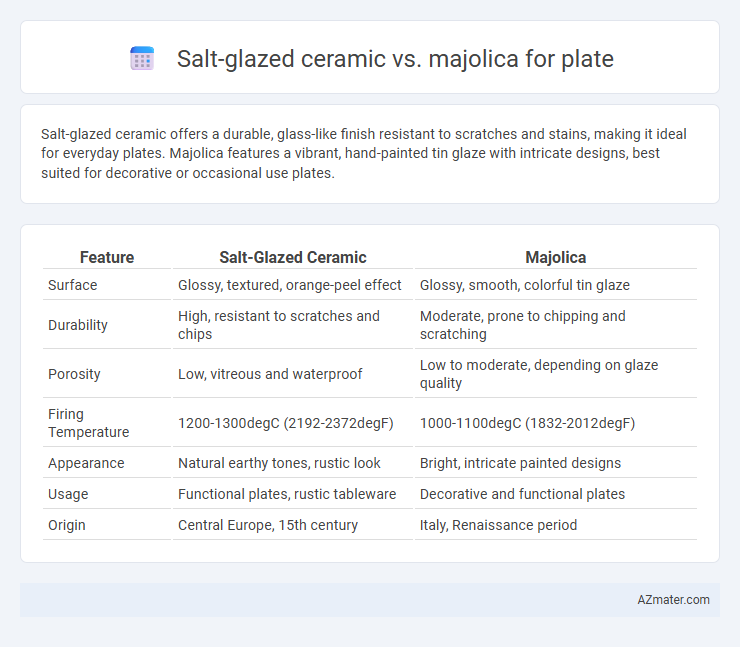 Salt-glazed ceramic vs. majolica for plate

Salt-glazed ceramic offers a durable, glass-like finish resistant to scratches and stains, making it ideal for everyday plates. Majolica features a vibrant, hand-painted tin glaze with intricate designs, best suited for decorative or occasional use plates.

| Feature | Salt-Glazed Ceramic | Majolica |
|---|---|---|
| Surface | Glossy, textured, orange-peel effect | Glossy, smooth, colorful tin glaze |
| Durability | High, resistant to scratches and chips | Moderate, prone to chipping and scratching |
| Porosity | Low, vitreous and waterproof | Low to moderate, depending on glaze quality |
| Firing Temperature | 1200-1300degC (2192-2372degF) | 1000-1100degC (1832-2012degF) |
| Appearance | Natural earthy tones, rustic look | Bright, intricate painted designs |
| Usage | Functional plates, rustic tableware | Decorative and functional plates |
| Origin | Central Europe, 15th century | Italy, Renaissance period |

AZmater.com