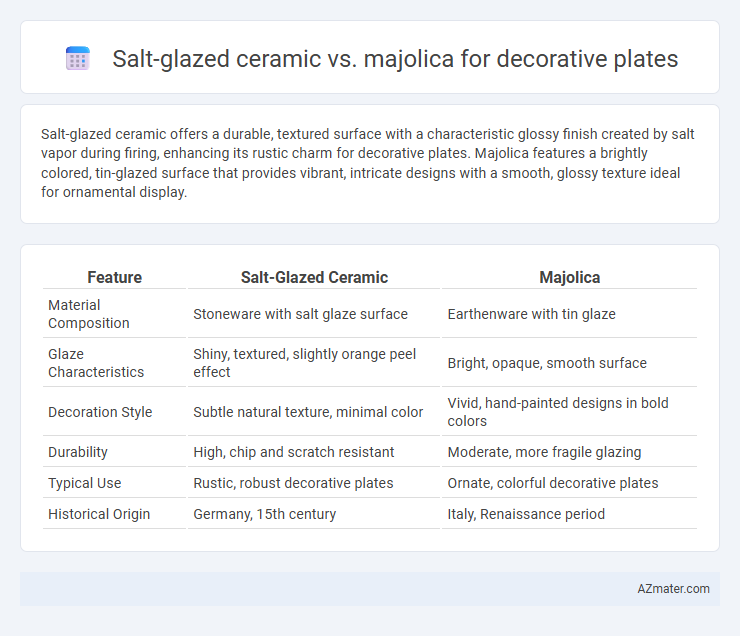 Salt-glazed ceramic vs. majolica for decorative plates

Salt-glazed ceramic offers a durable, textured surface with a characteristic glossy finish created by salt vapor during firing, enhancing its rustic charm for decorative plates. Majolica features a brightly colored, tin-glazed surface that provides vibrant, intricate designs with a smooth, glossy texture ideal for ornamental display.

| Feature | Salt-Glazed Ceramic | Majolica |
|---|---|---|
| Material Composition | Stoneware with salt glaze surface | Earthenware with tin glaze |
| Glaze Characteristics | Shiny, textured, slightly orange peel effect | Bright, opaque, smooth surface |
| Decoration Style | Subtle natural texture, minimal color | Vivid, hand-painted designs in bold colors |
| Durability | High, chip and scratch resistant | Moderate, more fragile glazing |
| Typical Use | Rustic, robust decorative plates | Ornate, colorful decorative plates |
| Historical Origin | Germany, 15th century | Italy, Renaissance period |

AZmater.com