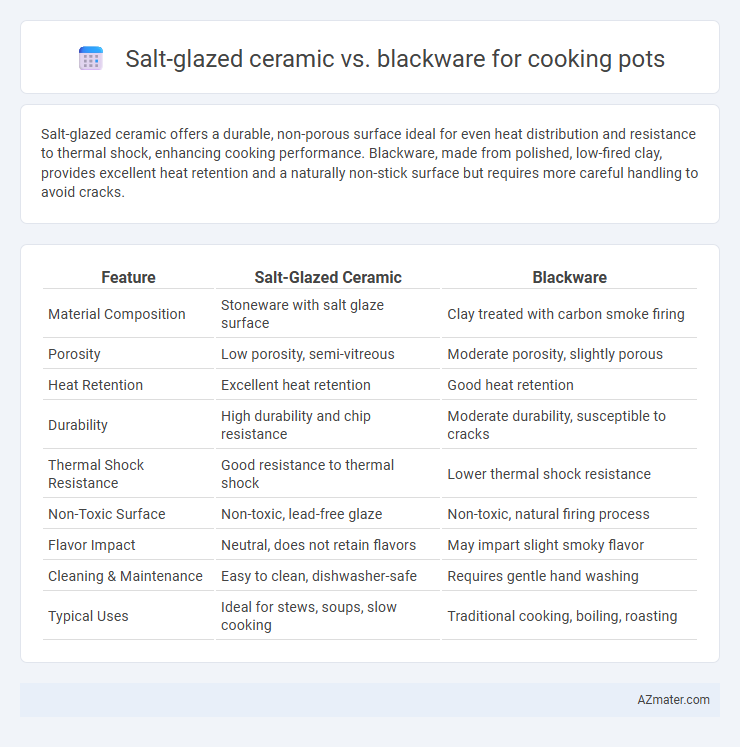 Salt-glazed ceramic vs. blackware for cooking pots

Salt-glazed ceramic offers a durable, non-porous surface ideal for even heat distribution and resistance to thermal shock, enhancing cooking performance. Blackware, made from polished, low-fired clay, provides excellent heat retention and a naturally non-stick surface but requires more careful handling to avoid cracks.

| Feature | Salt-Glazed Ceramic | Blackware |
|---|---|---|
| Material Composition | Stoneware with salt glaze surface | Clay treated with carbon smoke firing |
| Porosity | Low porosity, semi-vitreous | Moderate porosity, slightly porous |
| Heat Retention | Excellent heat retention | Good heat retention |
| Durability | High durability and chip resistance | Moderate durability, susceptible to cracks |
| Thermal Shock Resistance | Good resistance to thermal shock | Lower thermal shock resistance |
| Non-Toxic Surface | Non-toxic, lead-free glaze | Non-toxic, natural firing process |
| Flavor Impact | Neutral, does not retain flavors | May impart slight smoky flavor |
| Cleaning & Maintenance | Easy to clean, dishwasher-safe | Requires gentle hand washing |
| Typical Uses | Ideal for stews, soups, slow cooking | Traditional cooking, boiling, roasting |

AZmater.com