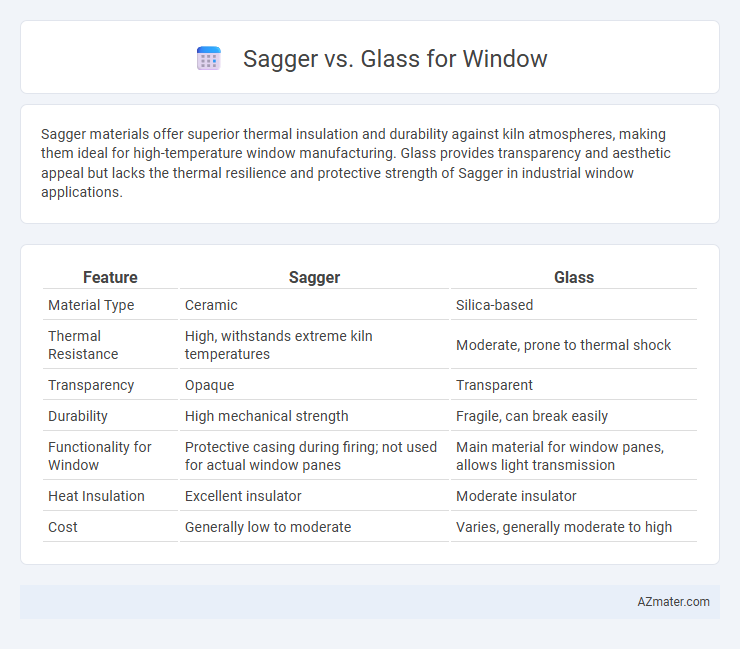 Sagger vs. Glass for Window

Sagger materials offer superior thermal insulation and durability against kiln atmospheres, making them ideal for high-temperature window manufacturing. Glass provides transparency and aesthetic appeal but lacks the thermal resilience and protective strength of Sagger in industrial window applications.

| Feature | Sagger | Glass |
|---|---|---|
| Material Type | Ceramic | Silica-based |
| Thermal Resistance | High, withstands extreme kiln temperatures | Moderate, prone to thermal shock |
| Transparency | Opaque | Transparent |
| Durability | High mechanical strength | Fragile, can break easily |
| Functionality for Window | Protective casing during firing; not used for actual window panes | Main material for window panes, allows light transmission |
| Heat Insulation | Excellent insulator | Moderate insulator |
| Cost | Generally low to moderate | Varies, generally moderate to high |

AZmater.com