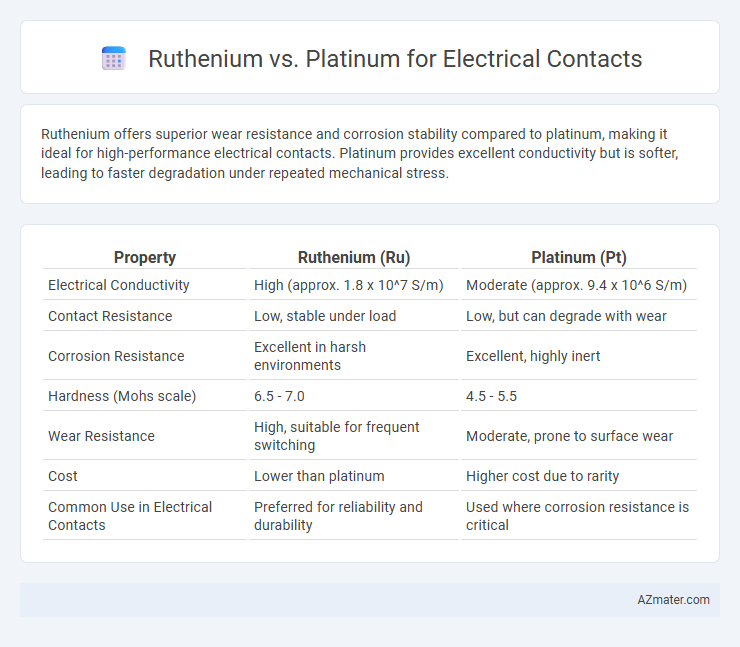 Ruthenium vs. Platinum for Electrical Contacts

Ruthenium offers superior wear resistance and corrosion stability compared to platinum, making it ideal for high-performance electrical contacts. Platinum provides excellent conductivity but is softer, leading to faster degradation under repeated mechanical stress.

| Property | Ruthenium (Ru) | Platinum (Pt) |
|---|---|---|
| Electrical Conductivity | High (approx. 1.8 x 10^7 S/m) | Moderate (approx. 9.4 x 10^6 S/m) |
| Contact Resistance | Low, stable under load | Low, but can degrade with wear |
| Corrosion Resistance | Excellent in harsh environments | Excellent, highly inert |
| Hardness (Mohs scale) | 6.5 - 7.0 | 4.5 - 5.5 |
| Wear Resistance | High, suitable for frequent switching | Moderate, prone to surface wear |
| Cost | Lower than platinum | Higher cost due to rarity |
| Common Use in Electrical Contacts | Preferred for reliability and durability | Used where corrosion resistance is critical |

AZmater.com