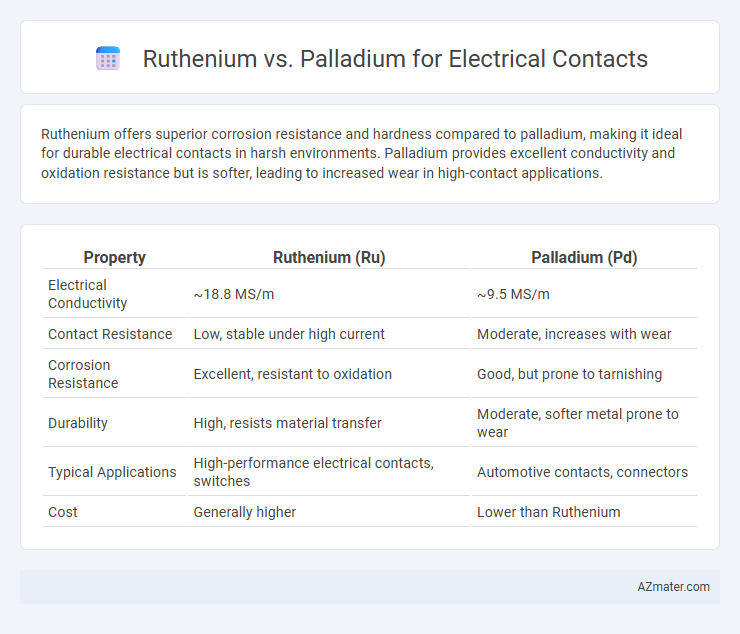 Ruthenium vs. Palladium for Electrical Contacts

Ruthenium offers superior corrosion resistance and hardness compared to palladium, making it ideal for durable electrical contacts in harsh environments. Palladium provides excellent conductivity and oxidation resistance but is softer, leading to increased wear in high-contact applications.

| Property | Ruthenium (Ru) | Palladium (Pd) |
|---|---|---|
| Electrical Conductivity | ~18.8 MS/m | ~9.5 MS/m |
| Contact Resistance | Low, stable under high current | Moderate, increases with wear |
| Corrosion Resistance | Excellent, resistant to oxidation | Good, but prone to tarnishing |
| Durability | High, resists material transfer | Moderate, softer metal prone to wear |
| Typical Applications | High-performance electrical contacts, switches | Automotive contacts, connectors |
| Cost | Generally higher | Lower than Ruthenium |

AZmater.com