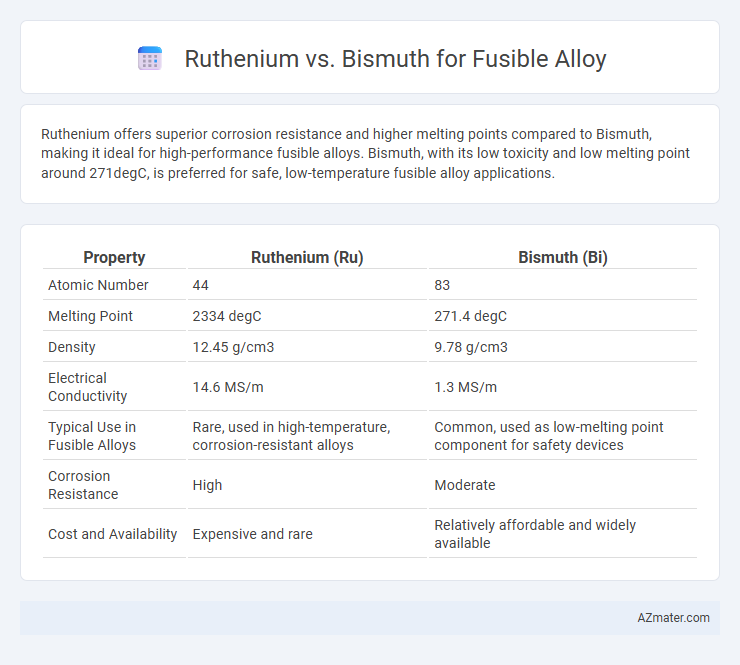 Ruthenium vs. Bismuth for Fusible Alloy

Ruthenium offers superior corrosion resistance and higher melting points compared to Bismuth, making it ideal for high-performance fusible alloys. Bismuth, with its low toxicity and low melting point around 271degC, is preferred for safe, low-temperature fusible alloy applications.

| Property | Ruthenium (Ru) | Bismuth (Bi) |
|---|---|---|
| Atomic Number | 44 | 83 |
| Melting Point | 2334 degC | 271.4 degC |
| Density | 12.45 g/cm3 | 9.78 g/cm3 |
| Electrical Conductivity | 14.6 MS/m | 1.3 MS/m |
| Typical Use in Fusible Alloys | Rare, used in high-temperature, corrosion-resistant alloys | Common, used as low-melting point component for safety devices |
| Corrosion Resistance | High | Moderate |
| Cost and Availability | Expensive and rare | Relatively affordable and widely available |

AZmater.com