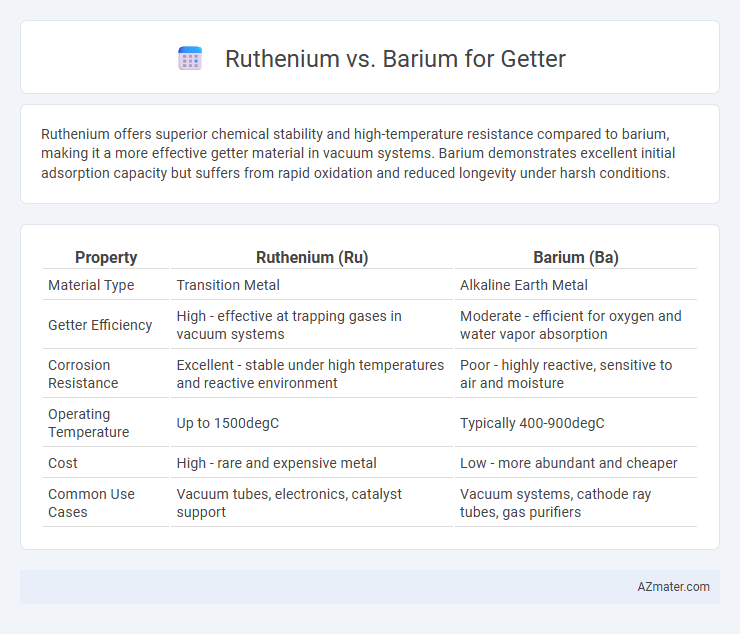 Ruthenium vs. Barium for Getter

Ruthenium offers superior chemical stability and high-temperature resistance compared to barium, making it a more effective getter material in vacuum systems. Barium demonstrates excellent initial adsorption capacity but suffers from rapid oxidation and reduced longevity under harsh conditions.

| Property | Ruthenium (Ru) | Barium (Ba) |
|---|---|---|
| Material Type | Transition Metal | Alkaline Earth Metal |
| Getter Efficiency | High - effective at trapping gases in vacuum systems | Moderate - efficient for oxygen and water vapor absorption |
| Corrosion Resistance | Excellent - stable under high temperatures and reactive environment | Poor - highly reactive, sensitive to air and moisture |
| Operating Temperature | Up to 1500degC | Typically 400-900degC |
| Cost | High - rare and expensive metal | Low - more abundant and cheaper |
| Common Use Cases | Vacuum tubes, electronics, catalyst support | Vacuum systems, cathode ray tubes, gas purifiers |

AZmater.com