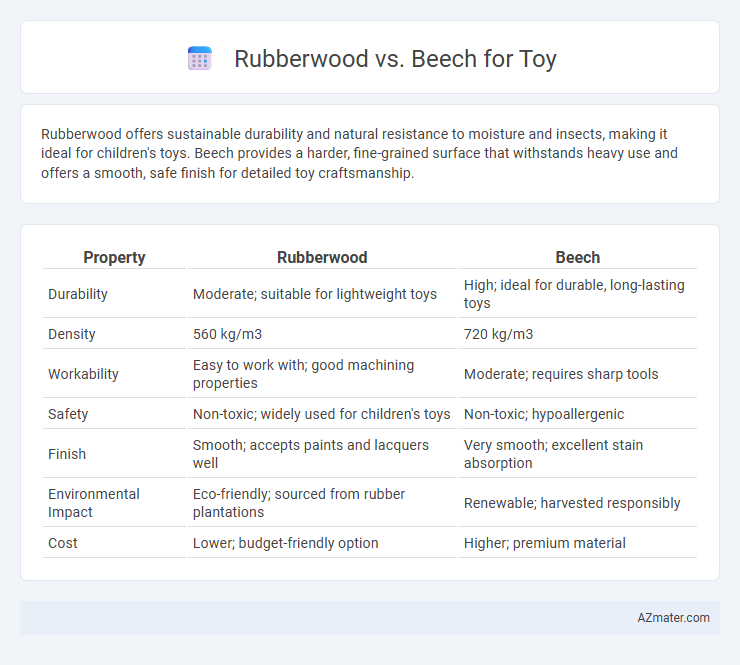 Rubberwood vs. Beech for Toy

Rubberwood offers sustainable durability and natural resistance to moisture and insects, making it ideal for children's toys. Beech provides a harder, fine-grained surface that withstands heavy use and offers a smooth, safe finish for detailed toy craftsmanship.

| Property | Rubberwood | Beech |
|---|---|---|
| Durability | Moderate; suitable for lightweight toys | High; ideal for durable, long-lasting toys |
| Density | 560 kg/m3 | 720 kg/m3 |
| Workability | Easy to work with; good machining properties | Moderate; requires sharp tools |
| Safety | Non-toxic; widely used for children's toys | Non-toxic; hypoallergenic |
| Finish | Smooth; accepts paints and lacquers well | Very smooth; excellent stain absorption |
| Environmental Impact | Eco-friendly; sourced from rubber plantations | Renewable; harvested responsibly |
| Cost | Lower; budget-friendly option | Higher; premium material |

AZmater.com