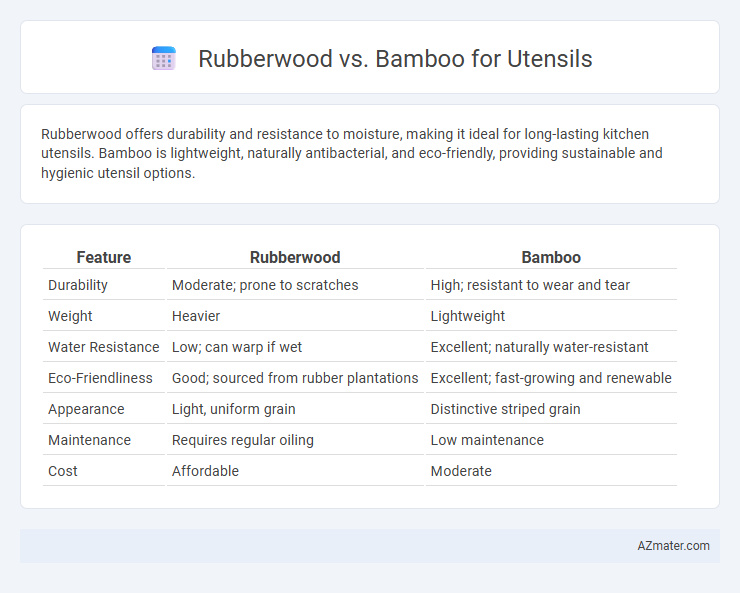 Rubberwood vs. Bamboo for Utensils

Rubberwood offers durability and resistance to moisture, making it ideal for long-lasting kitchen utensils. Bamboo is lightweight, naturally antibacterial, and eco-friendly, providing sustainable and hygienic utensil options.

| Feature | Rubberwood | Bamboo |
|---|---|---|
| Durability | Moderate; prone to scratches | High; resistant to wear and tear |
| Weight | Heavier | Lightweight |
| Water Resistance | Low; can warp if wet | Excellent; naturally water-resistant |
| Eco-Friendliness | Good; sourced from rubber plantations | Excellent; fast-growing and renewable |
| Appearance | Light, uniform grain | Distinctive striped grain |
| Maintenance | Requires regular oiling | Low maintenance |
| Cost | Affordable | Moderate |

AZmater.com