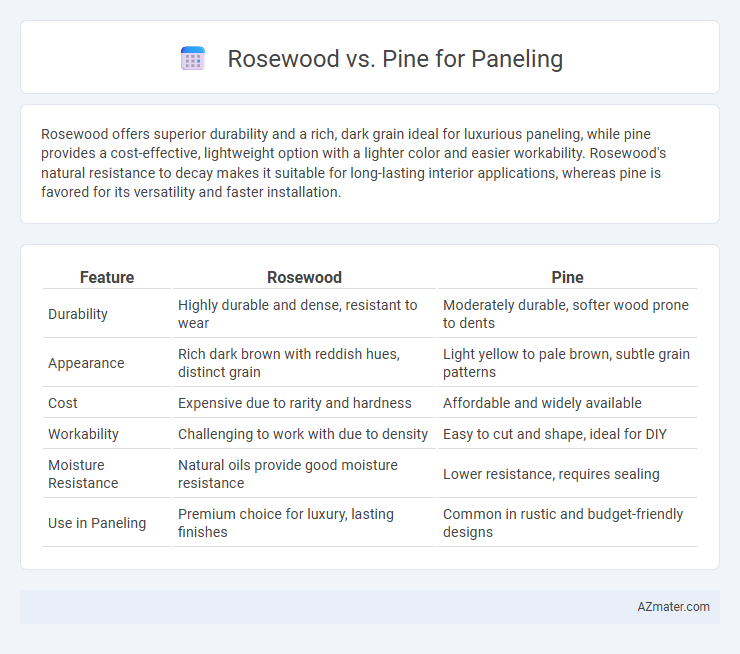 Rosewood vs. Pine for Paneling

Rosewood offers superior durability and a rich, dark grain ideal for luxurious paneling, while pine provides a cost-effective, lightweight option with a lighter color and easier workability. Rosewood's natural resistance to decay makes it suitable for long-lasting interior applications, whereas pine is favored for its versatility and faster installation.

| Feature | Rosewood | Pine |
|---|---|---|
| Durability | Highly durable and dense, resistant to wear | Moderately durable, softer wood prone to dents |
| Appearance | Rich dark brown with reddish hues, distinct grain | Light yellow to pale brown, subtle grain patterns |
| Cost | Expensive due to rarity and hardness | Affordable and widely available |
| Workability | Challenging to work with due to density | Easy to cut and shape, ideal for DIY |
| Moisture Resistance | Natural oils provide good moisture resistance | Lower resistance, requires sealing |
| Use in Paneling | Premium choice for luxury, lasting finishes | Common in rustic and budget-friendly designs |

AZmater.com