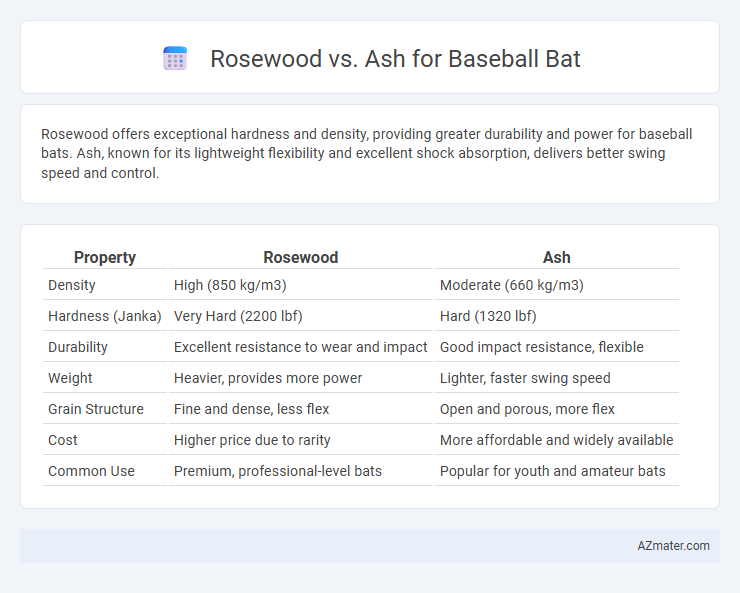 Rosewood vs. Ash for Baseball Bat

Rosewood offers exceptional hardness and density, providing greater durability and power for baseball bats. Ash, known for its lightweight flexibility and excellent shock absorption, delivers better swing speed and control.

| Property | Rosewood | Ash |
|---|---|---|
| Density | High (850 kg/m3) | Moderate (660 kg/m3) |
| Hardness (Janka) | Very Hard (2200 lbf) | Hard (1320 lbf) |
| Durability | Excellent resistance to wear and impact | Good impact resistance, flexible |
| Weight | Heavier, provides more power | Lighter, faster swing speed |
| Grain Structure | Fine and dense, less flex | Open and porous, more flex |
| Cost | Higher price due to rarity | More affordable and widely available |
| Common Use | Premium, professional-level bats | Popular for youth and amateur bats |

AZmater.com