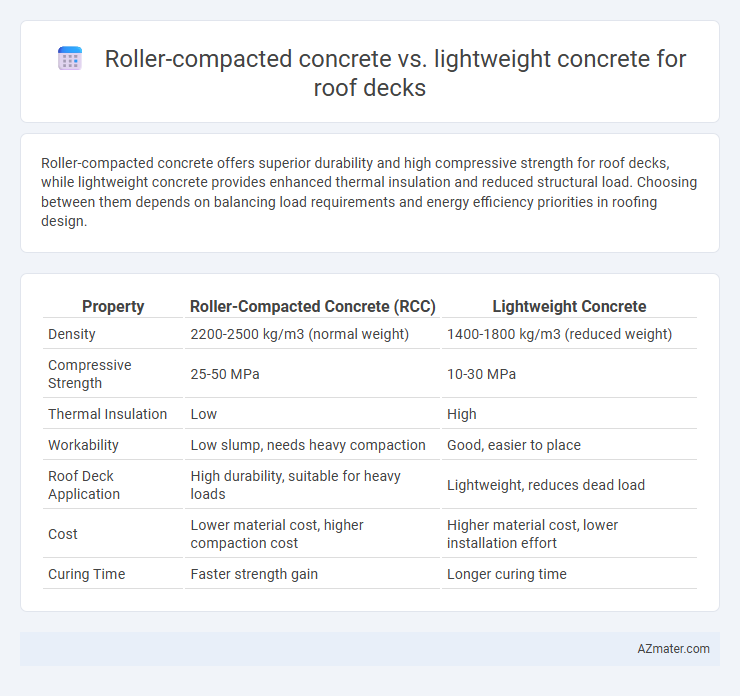 Roller-compacted concrete vs. lightweight concrete for roof decks

Roller-compacted concrete offers superior durability and high compressive strength for roof decks, while lightweight concrete provides enhanced thermal insulation and reduced structural load. Choosing between them depends on balancing load requirements and energy efficiency priorities in roofing design.

| Property | Roller-Compacted Concrete (RCC) | Lightweight Concrete |
|---|---|---|
| Density | 2200-2500 kg/m3 (normal weight) | 1400-1800 kg/m3 (reduced weight) |
| Compressive Strength | 25-50 MPa | 10-30 MPa |
| Thermal Insulation | Low | High |
| Workability | Low slump, needs heavy compaction | Good, easier to place |
| Roof Deck Application | High durability, suitable for heavy loads | Lightweight, reduces dead load |
| Cost | Lower material cost, higher compaction cost | Higher material cost, lower installation effort |
| Curing Time | Faster strength gain | Longer curing time |

AZmater.com