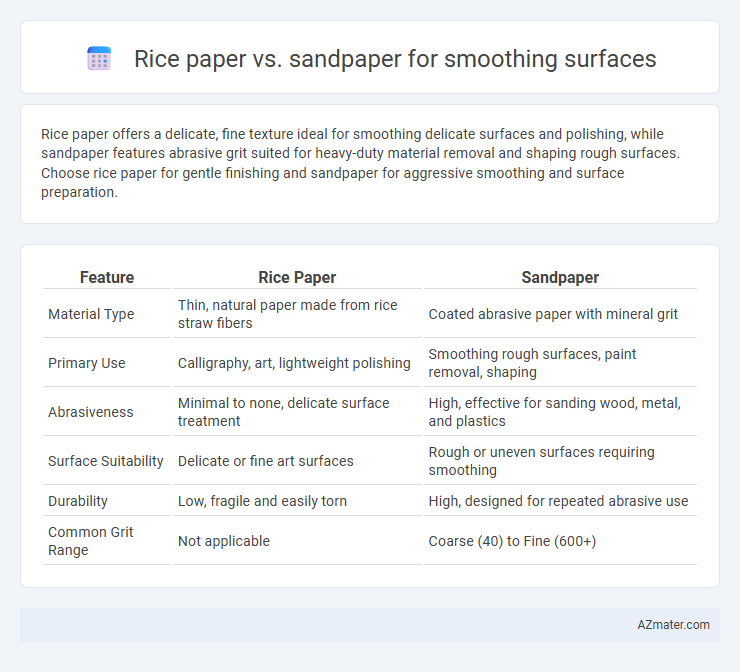 Rice paper vs. sandpaper for smoothing surfaces

Rice paper offers a delicate, fine texture ideal for smoothing delicate surfaces and polishing, while sandpaper features abrasive grit suited for heavy-duty material removal and shaping rough surfaces. Choose rice paper for gentle finishing and sandpaper for aggressive smoothing and surface preparation.

| Feature | Rice Paper | Sandpaper |
|---|---|---|
| Material Type | Thin, natural paper made from rice straw fibers | Coated abrasive paper with mineral grit |
| Primary Use | Calligraphy, art, lightweight polishing | Smoothing rough surfaces, paint removal, shaping |
| Abrasiveness | Minimal to none, delicate surface treatment | High, effective for sanding wood, metal, and plastics |
| Surface Suitability | Delicate or fine art surfaces | Rough or uneven surfaces requiring smoothing |
| Durability | Low, fragile and easily torn | High, designed for repeated abrasive use |
| Common Grit Range | Not applicable | Coarse (40) to Fine (600+) |

AZmater.com