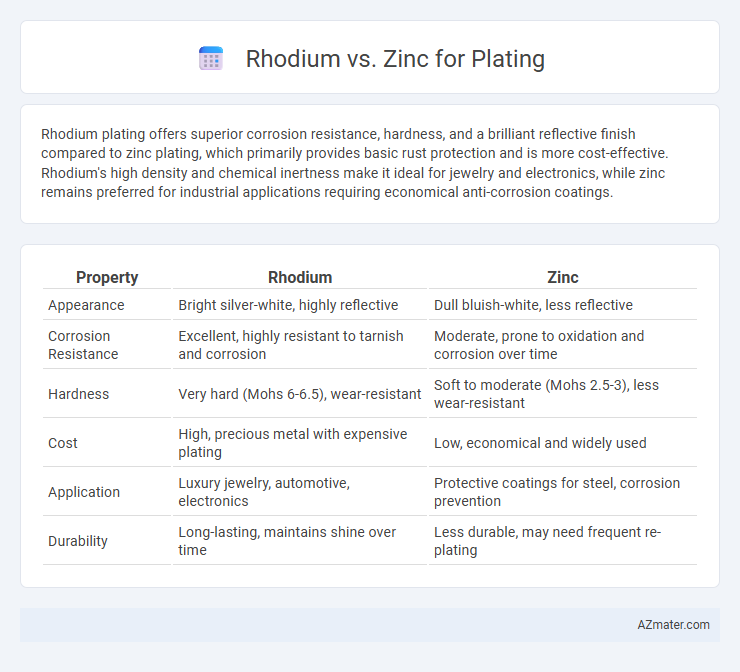 Rhodium vs. Zinc for Plating

Rhodium plating offers superior corrosion resistance, hardness, and a brilliant reflective finish compared to zinc plating, which primarily provides basic rust protection and is more cost-effective. Rhodium's high density and chemical inertness make it ideal for jewelry and electronics, while zinc remains preferred for industrial applications requiring economical anti-corrosion coatings.

| Property | Rhodium | Zinc |
|---|---|---|
| Appearance | Bright silver-white, highly reflective | Dull bluish-white, less reflective |
| Corrosion Resistance | Excellent, highly resistant to tarnish and corrosion | Moderate, prone to oxidation and corrosion over time |
| Hardness | Very hard (Mohs 6-6.5), wear-resistant | Soft to moderate (Mohs 2.5-3), less wear-resistant |
| Cost | High, precious metal with expensive plating | Low, economical and widely used |
| Application | Luxury jewelry, automotive, electronics | Protective coatings for steel, corrosion prevention |
| Durability | Long-lasting, maintains shine over time | Less durable, may need frequent re-plating |

AZmater.com