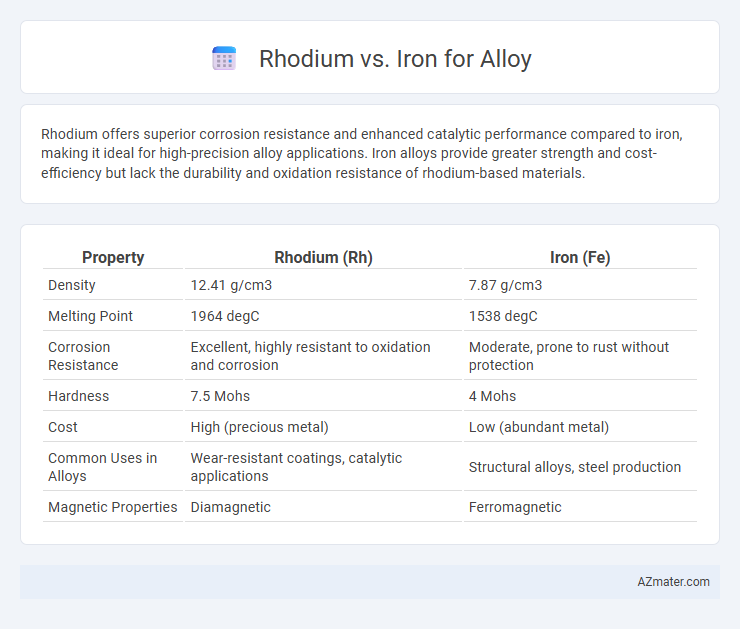 Rhodium vs. Iron for Alloy

Rhodium offers superior corrosion resistance and enhanced catalytic performance compared to iron, making it ideal for high-precision alloy applications. Iron alloys provide greater strength and cost-efficiency but lack the durability and oxidation resistance of rhodium-based materials.

| Property | Rhodium (Rh) | Iron (Fe) |
|---|---|---|
| Density | 12.41 g/cm3 | 7.87 g/cm3 |
| Melting Point | 1964 degC | 1538 degC |
| Corrosion Resistance | Excellent, highly resistant to oxidation and corrosion | Moderate, prone to rust without protection |
| Hardness | 7.5 Mohs | 4 Mohs |
| Cost | High (precious metal) | Low (abundant metal) |
| Common Uses in Alloys | Wear-resistant coatings, catalytic applications | Structural alloys, steel production |
| Magnetic Properties | Diamagnetic | Ferromagnetic |

AZmater.com