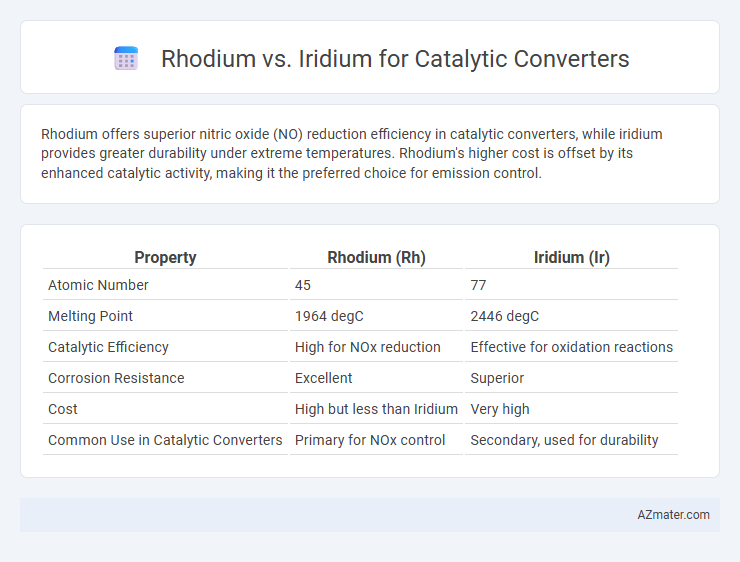 Rhodium vs. Iridium for Catalytic Converters

Rhodium offers superior nitric oxide (NO) reduction efficiency in catalytic converters, while iridium provides greater durability under extreme temperatures. Rhodium's higher cost is offset by its enhanced catalytic activity, making it the preferred choice for emission control.

| Property | Rhodium (Rh) | Iridium (Ir) |
|---|---|---|
| Atomic Number | 45 | 77 |
| Melting Point | 1964 degC | 2446 degC |
| Catalytic Efficiency | High for NOx reduction | Effective for oxidation reactions |
| Corrosion Resistance | Excellent | Superior |
| Cost | High but less than Iridium | Very high |
| Common Use in Catalytic Converters | Primary for NOx control | Secondary, used for durability |

AZmater.com