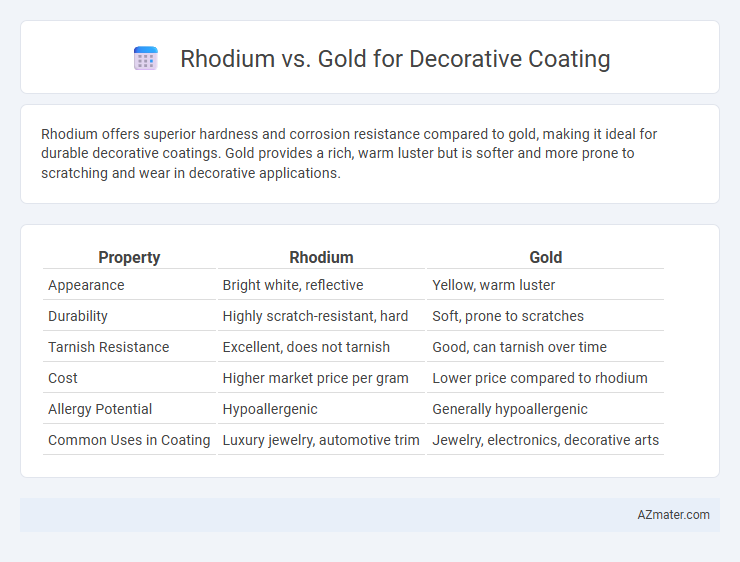 Rhodium vs. Gold for Decorative Coating

Rhodium offers superior hardness and corrosion resistance compared to gold, making it ideal for durable decorative coatings. Gold provides a rich, warm luster but is softer and more prone to scratching and wear in decorative applications.

| Property | Rhodium | Gold |
|---|---|---|
| Appearance | Bright white, reflective | Yellow, warm luster |
| Durability | Highly scratch-resistant, hard | Soft, prone to scratches |
| Tarnish Resistance | Excellent, does not tarnish | Good, can tarnish over time |
| Cost | Higher market price per gram | Lower price compared to rhodium |
| Allergy Potential | Hypoallergenic | Generally hypoallergenic |
| Common Uses in Coating | Luxury jewelry, automotive trim | Jewelry, electronics, decorative arts |

AZmater.com