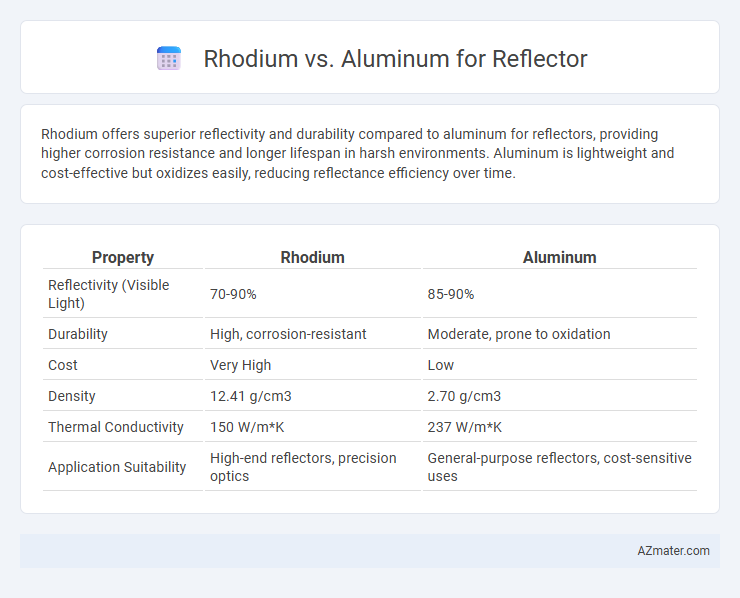 Rhodium vs. Aluminum for Reflector

Rhodium offers superior reflectivity and durability compared to aluminum for reflectors, providing higher corrosion resistance and longer lifespan in harsh environments. Aluminum is lightweight and cost-effective but oxidizes easily, reducing reflectance efficiency over time.

| Property | Rhodium | Aluminum |
|---|---|---|
| Reflectivity (Visible Light) | 70-90% | 85-90% |
| Durability | High, corrosion-resistant | Moderate, prone to oxidation |
| Cost | Very High | Low |
| Density | 12.41 g/cm3 | 2.70 g/cm3 |
| Thermal Conductivity | 150 W/m*K | 237 W/m*K |
| Application Suitability | High-end reflectors, precision optics | General-purpose reflectors, cost-sensitive uses |

AZmater.com