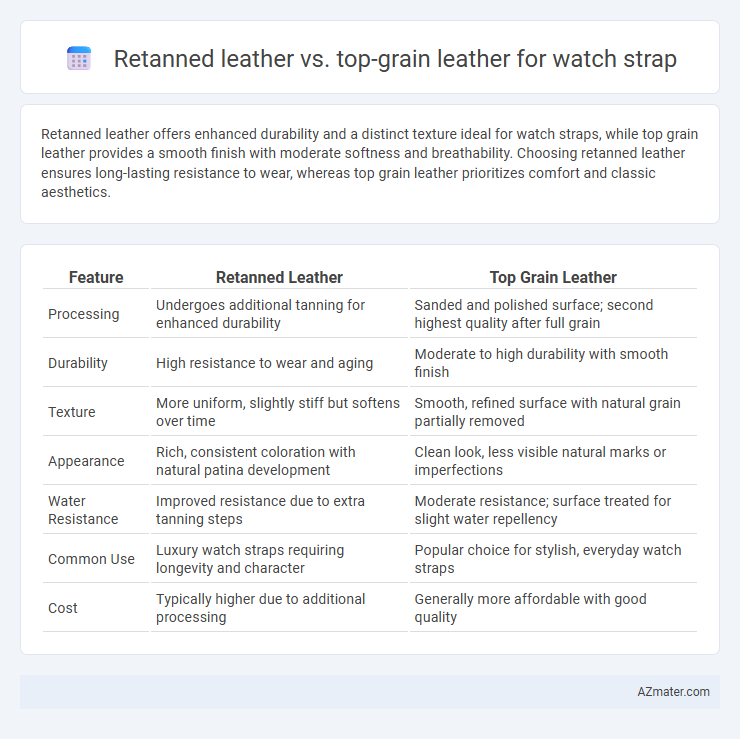 Retanned leather vs. top-grain leather for watch strap

Retanned leather offers enhanced durability and a distinct texture ideal for watch straps, while top grain leather provides a smooth finish with moderate softness and breathability. Choosing retanned leather ensures long-lasting resistance to wear, whereas top grain leather prioritizes comfort and classic aesthetics.

| Feature | Retanned Leather | Top Grain Leather |
|---|---|---|
| Processing | Undergoes additional tanning for enhanced durability | Sanded and polished surface; second highest quality after full grain |
| Durability | High resistance to wear and aging | Moderate to high durability with smooth finish |
| Texture | More uniform, slightly stiff but softens over time | Smooth, refined surface with natural grain partially removed |
| Appearance | Rich, consistent coloration with natural patina development | Clean look, less visible natural marks or imperfections |
| Water Resistance | Improved resistance due to extra tanning steps | Moderate resistance; surface treated for slight water repellency |
| Common Use | Luxury watch straps requiring longevity and character | Popular choice for stylish, everyday watch straps |
| Cost | Typically higher due to additional processing | Generally more affordable with good quality |

AZmater.com