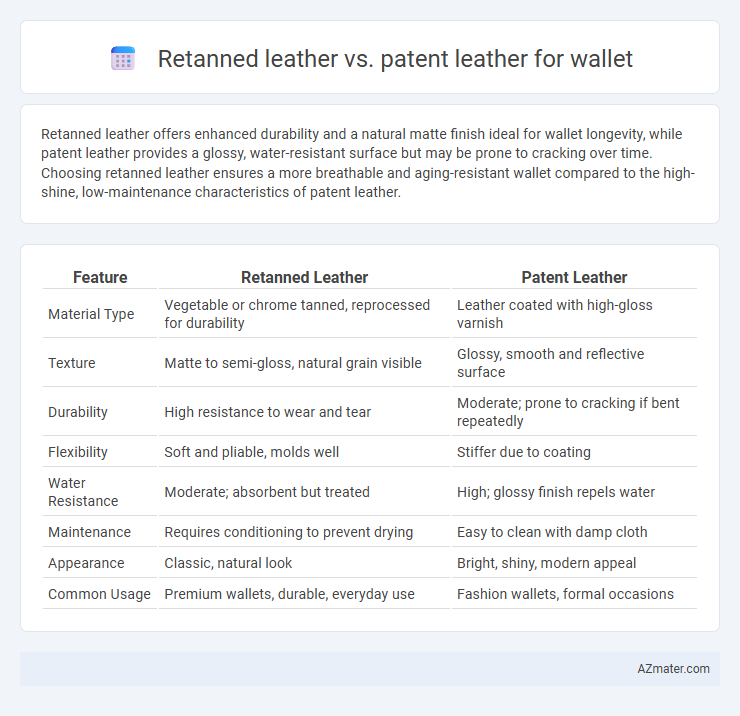 Retanned leather vs. patent leather for wallet

Retanned leather offers enhanced durability and a natural matte finish ideal for wallet longevity, while patent leather provides a glossy, water-resistant surface but may be prone to cracking over time. Choosing retanned leather ensures a more breathable and aging-resistant wallet compared to the high-shine, low-maintenance characteristics of patent leather.

| Feature | Retanned Leather | Patent Leather |
|---|---|---|
| Material Type | Vegetable or chrome tanned, reprocessed for durability | Leather coated with high-gloss varnish |
| Texture | Matte to semi-gloss, natural grain visible | Glossy, smooth and reflective surface |
| Durability | High resistance to wear and tear | Moderate; prone to cracking if bent repeatedly |
| Flexibility | Soft and pliable, molds well | Stiffer due to coating |
| Water Resistance | Moderate; absorbent but treated | High; glossy finish repels water |
| Maintenance | Requires conditioning to prevent drying | Easy to clean with damp cloth |
| Appearance | Classic, natural look | Bright, shiny, modern appeal |
| Common Usage | Premium wallets, durable, everyday use | Fashion wallets, formal occasions |

AZmater.com