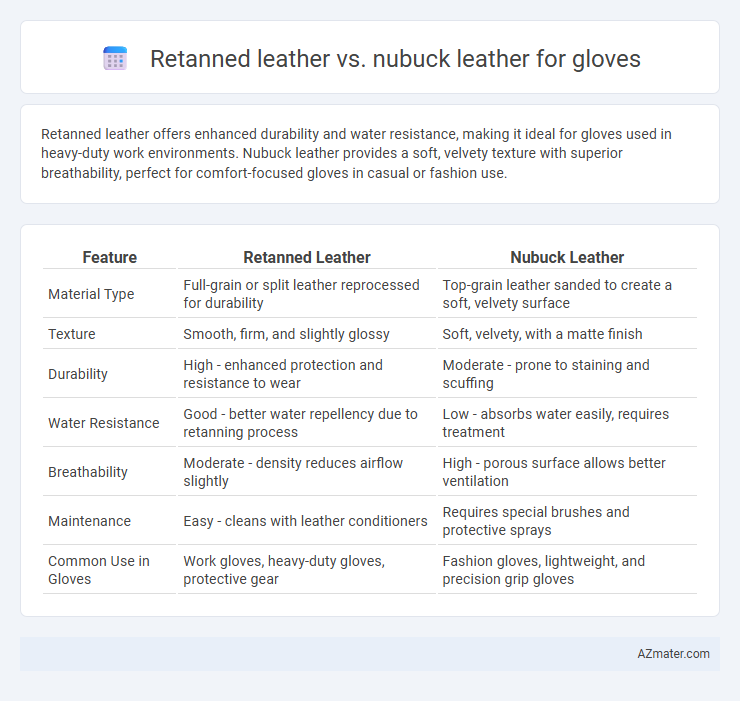 Retanned leather vs. nubuck leather for gloves

Retanned leather offers enhanced durability and water resistance, making it ideal for gloves used in heavy-duty work environments. Nubuck leather provides a soft, velvety texture with superior breathability, perfect for comfort-focused gloves in casual or fashion use.

| Feature | Retanned Leather | Nubuck Leather |
|---|---|---|
| Material Type | Full-grain or split leather reprocessed for durability | Top-grain leather sanded to create a soft, velvety surface |
| Texture | Smooth, firm, and slightly glossy | Soft, velvety, with a matte finish |
| Durability | High - enhanced protection and resistance to wear | Moderate - prone to staining and scuffing |
| Water Resistance | Good - better water repellency due to retanning process | Low - absorbs water easily, requires treatment |
| Breathability | Moderate - density reduces airflow slightly | High - porous surface allows better ventilation |
| Maintenance | Easy - cleans with leather conditioners | Requires special brushes and protective sprays |
| Common Use in Gloves | Work gloves, heavy-duty gloves, protective gear | Fashion gloves, lightweight, and precision grip gloves |

AZmater.com